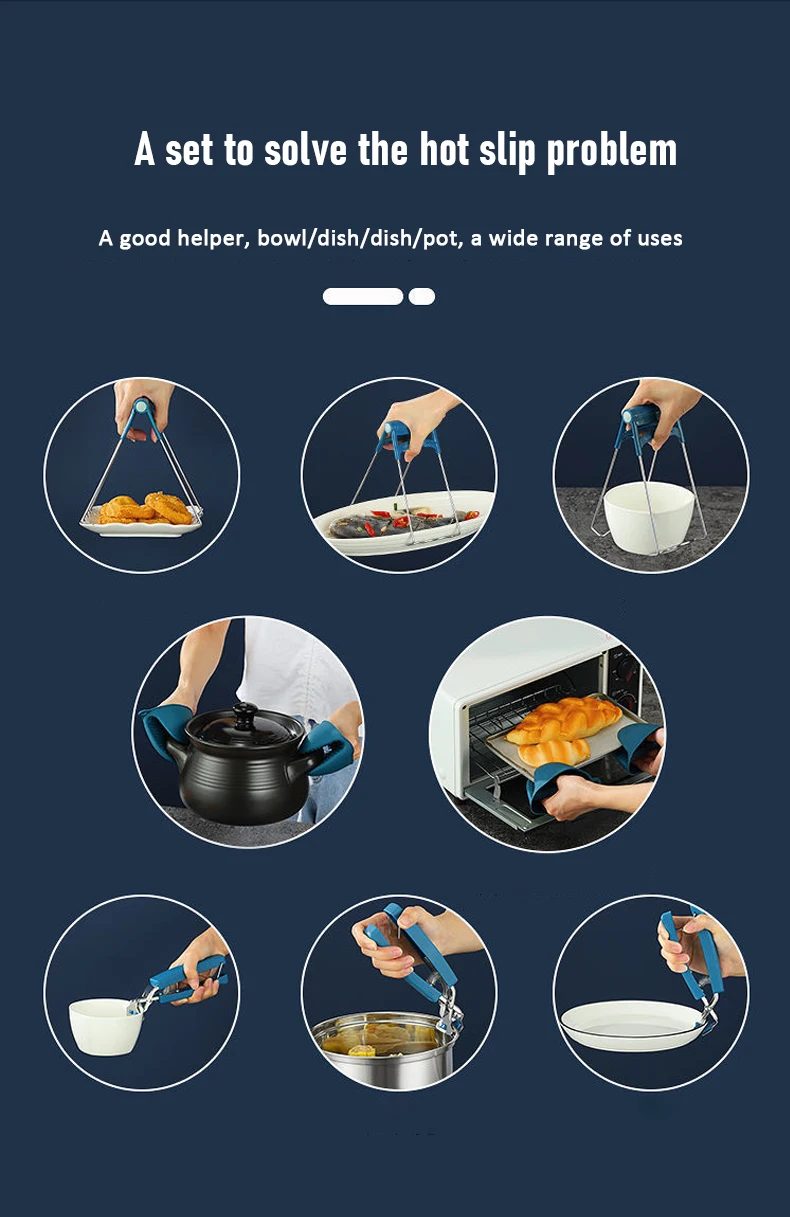 A set to solve the hot slip problem

A good helper, bowl/dish/dish/pot, a wide range of uses