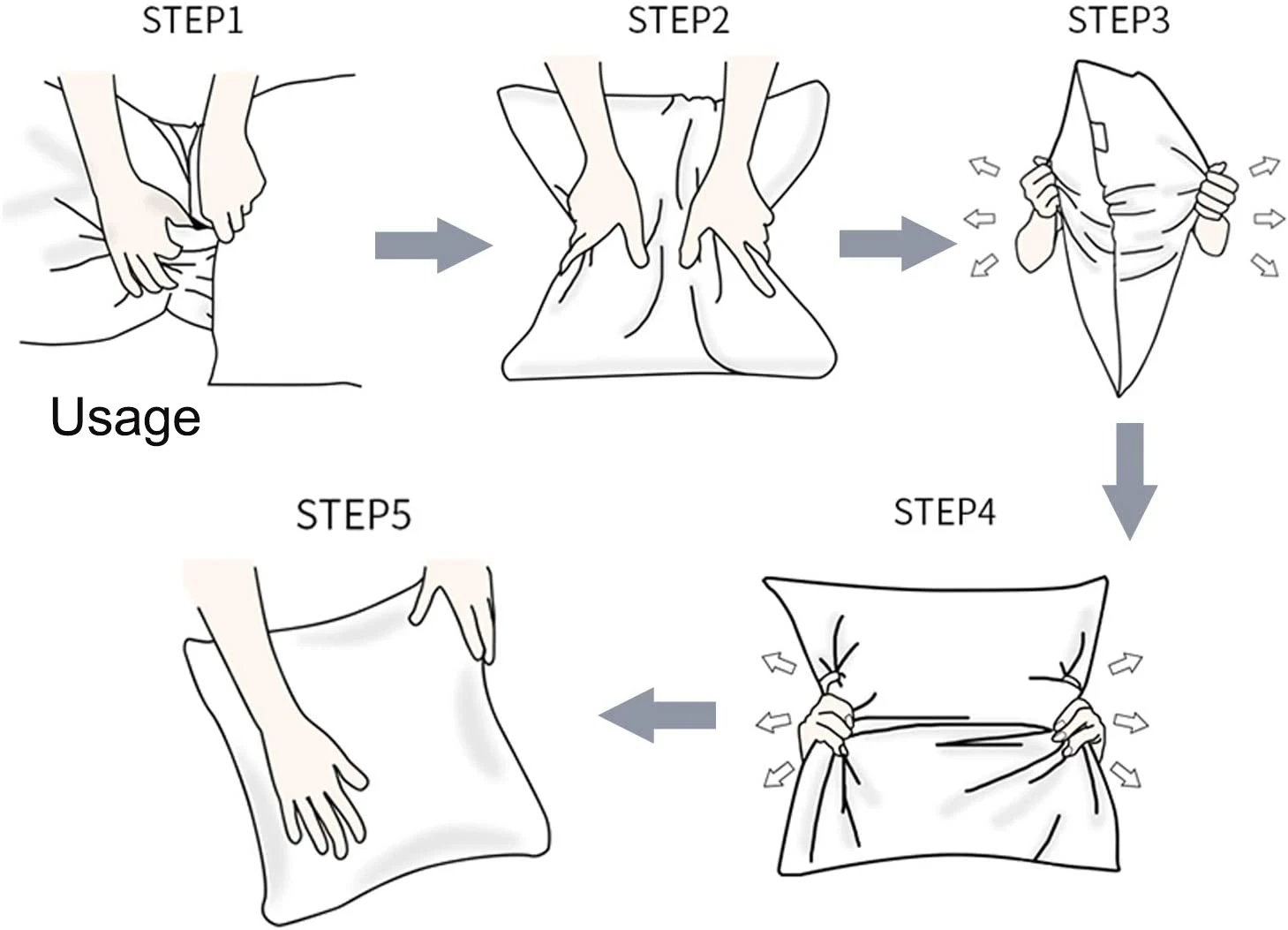 STEP1

STEP2

STEP3

Usage

STEP5

STEP4