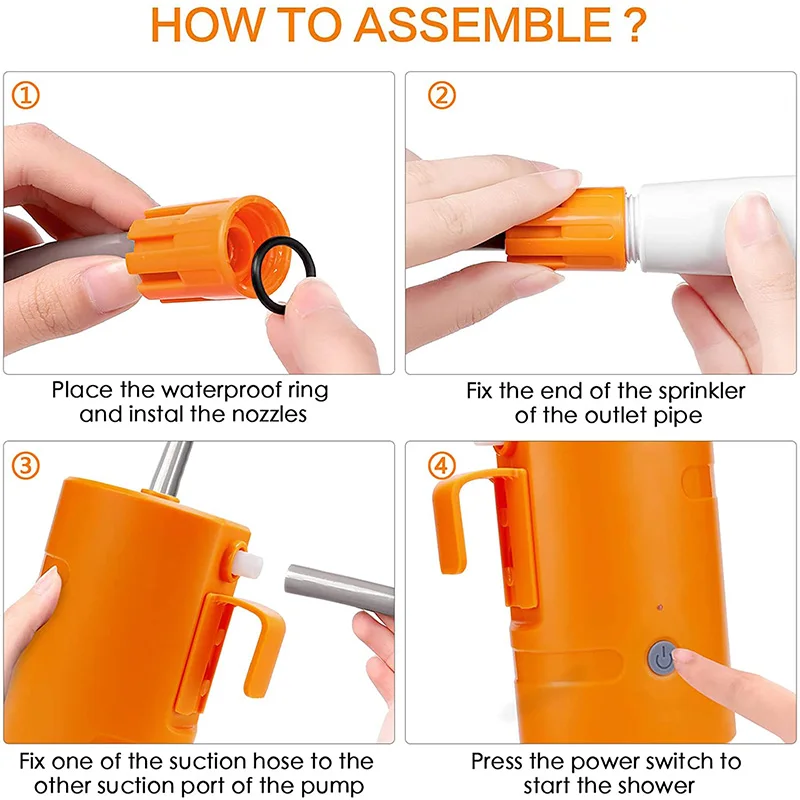 HOW TO ASSEMBLE ?

①

Place the waterproof ring and instal the nozzles

②

Fix the end of the sprinkler of the outlet pipe

③

Fix one of the suction hose to the other suction port of the pump

④

Press the power switch to start the shower