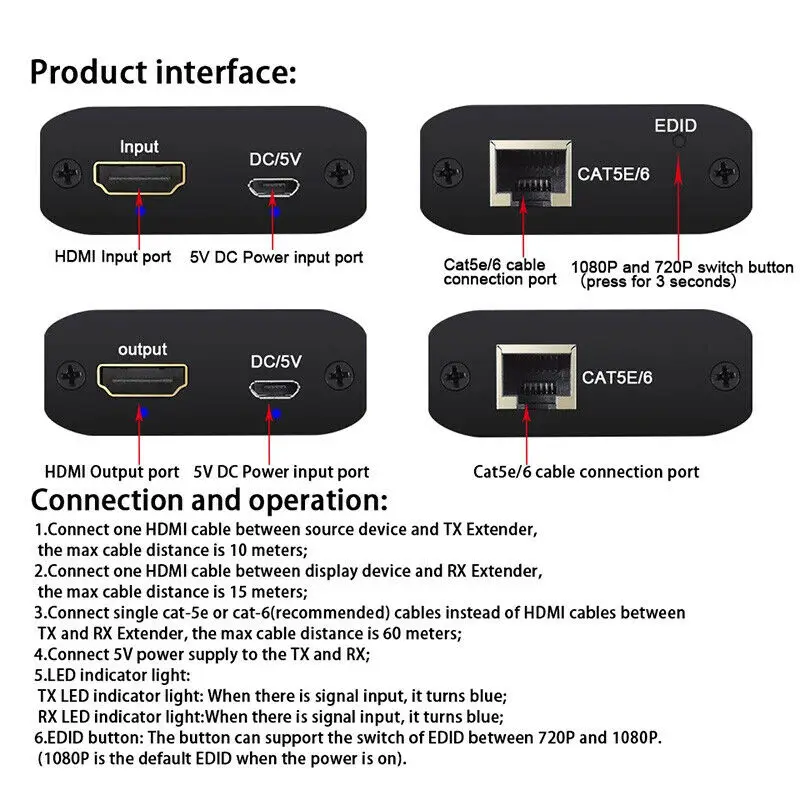 Product interface:

Input

DC/5V

HDMI Input port

5V DC Power input port

EDID

CAT5E/6

Cat5e/6 cable connection port

1080P and 720P switch button (press for 3 seconds)

output

DC/5V

HDMI Output port

5V DC Power input port

CAT5E/6

Cat5e/6 cable connection port

Connection and operation:

1.Connect one HDMI cable between source device and TX Extender, the max cable distance is 10 meters;
2.Connect one HDMI cable between display device and RX Extender, the max cable distance is 15 meters;
3.Connect single cat-5e or cat-6(recommended) cables instead of HDMI cables between TX and RX Extender, the max cable distance is 60 meters;
4.Connect 5V power supply to the TX and RX;
5.LED indicator light:
TX LED indicator light: When there is signal input, it turns blue;
RX LED indicator light:When there is signal input, it turns blue;
6.EDID button: The button can support the switch of EDID between 720P and 1080P. (1080P is the default EDID when the power is on).