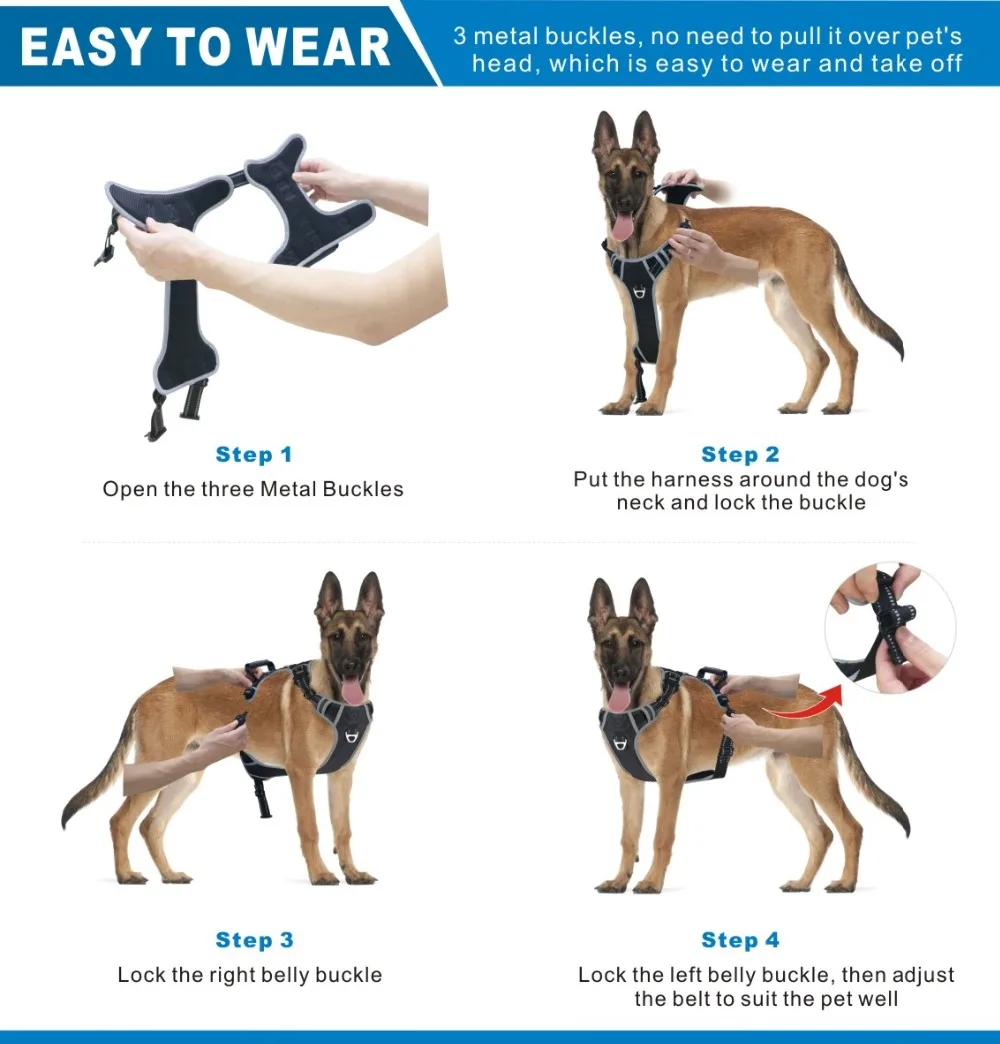 EASY TO WEAR

3 metal buckles, no need to pull it over pet's head, which is easy to wear and take off

Step 1
Open the three Metal Buckles

Step 2
Put the harness around the dog's neck and lock the buckle

Step 3
Lock the right belly buckle

Step 4
Lock the left belly buckle, then adjust the belt to suit the pet well