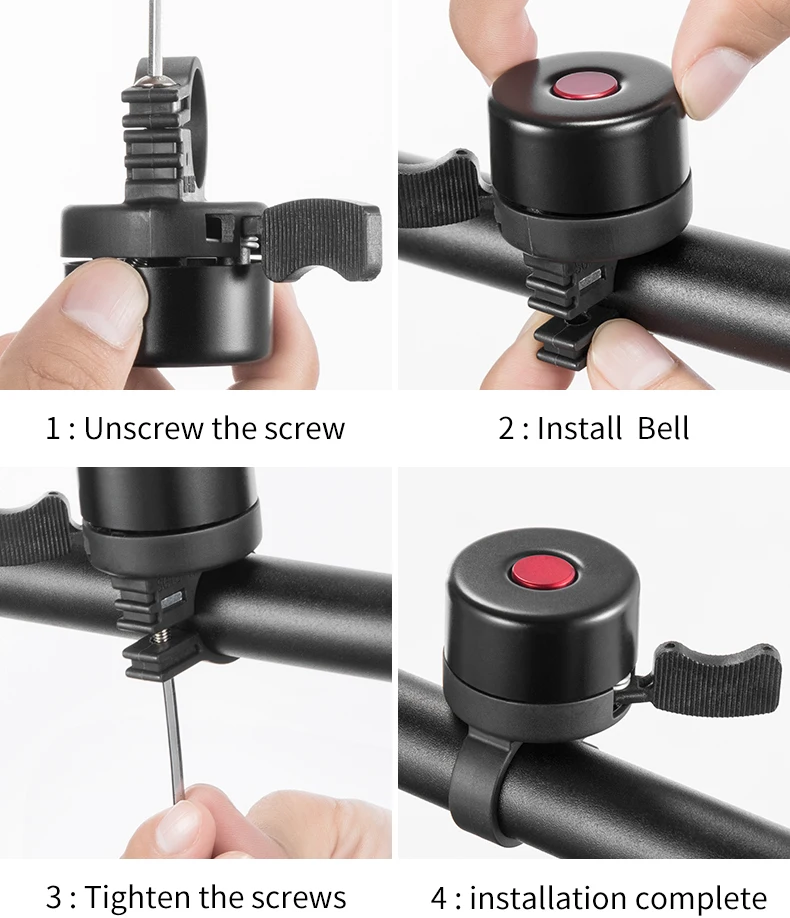 1 : Unscrew the screw

2 : Install  Bell

3 : Tighten the screws

4 : installation complete