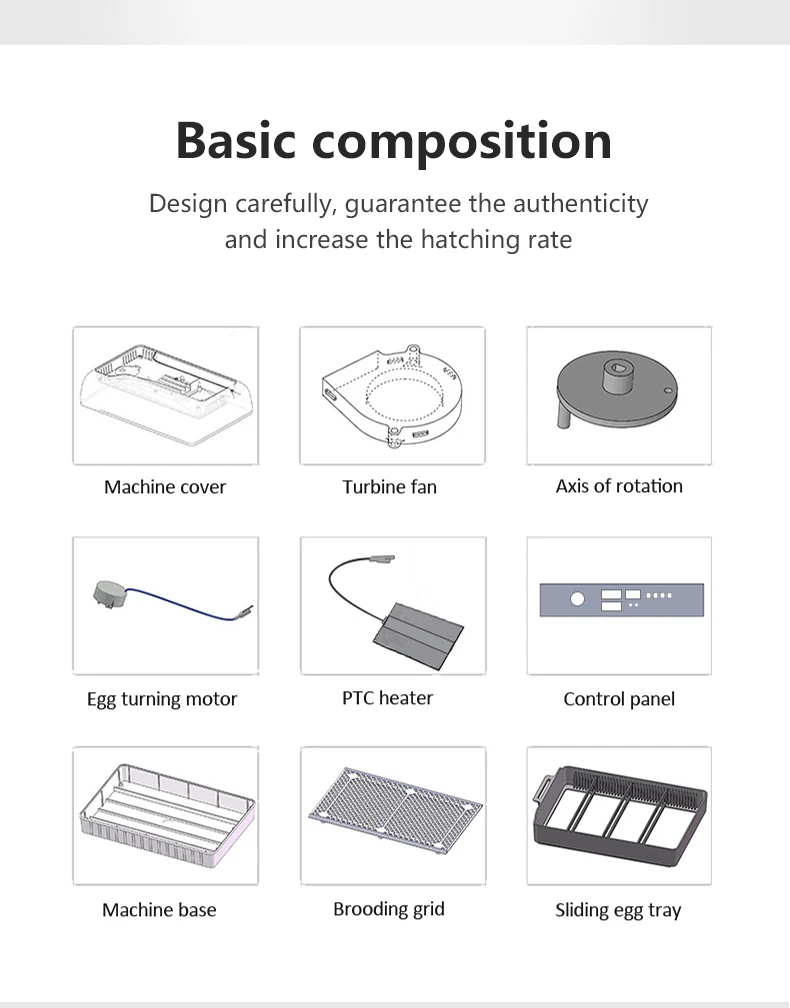 Basic composition

Design carefully, guarantee the authenticity and increase the hatching rate

Machine cover

Turbine fan

Axis of rotation

Egg turning motor

PTC heater

Control panel

Machine base

Brooding grid

Sliding egg tray