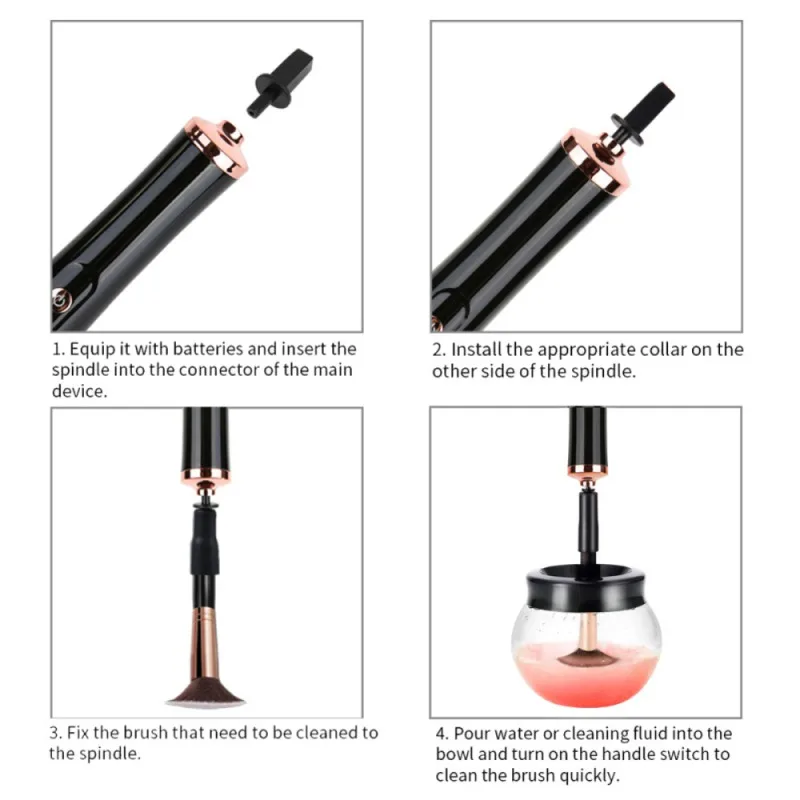 1. Equip it with batteries and insert the spindle into the connector of the main device.

2. Install the appropriate collar on the other side of the spindle.

3. Fix the brush that need to be cleaned to the spindle.

4. Pour water or cleaning fluid into the bowl and turn on the handle switch to clean the brush quickly.