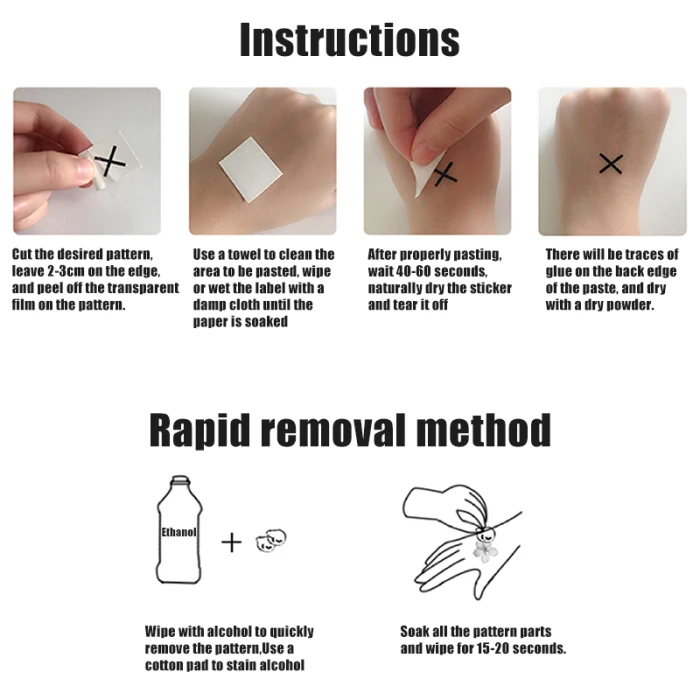 Instructions

Cut the desired pattern, leave 2-3cm on the edge, and peel off the transparent film on the pattern.

Use a towel to clean the area to be pasted, wipe or wet the label with a damp cloth until the paper is soaked

After properly pasting, wait 40-60 seconds, naturally dry the sticker and tear it off

There will be traces of glue on the back edge of the paste, and dry with a dry powder.

Rapid removal method

Ethanol

+

Wipe with alcohol to quickly remove the pattern,Use a cotton pad to stain alcohol

Soak all the pattern parts and wipe for 15-20 seconds.