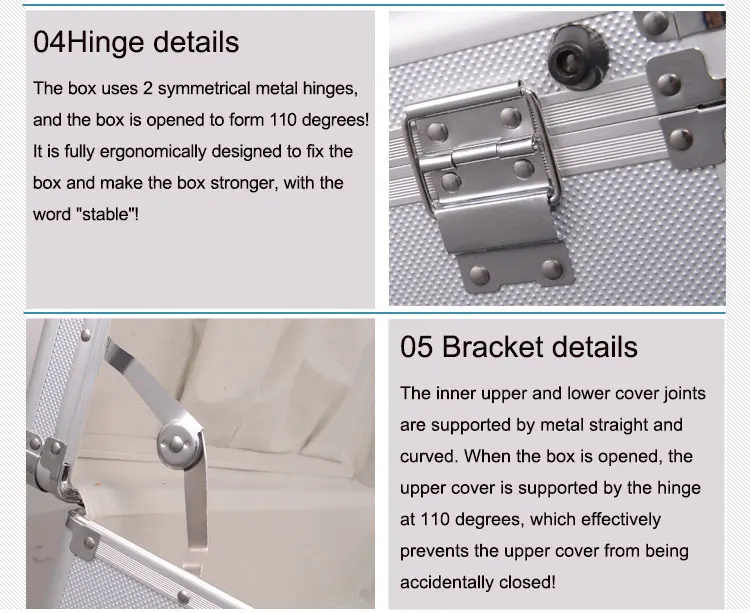 04Hinge details

The box uses 2 symmetrical metal hinges, and the box is opened to form 110 degrees! It is fully ergonomically designed to fix the box and make the box stronger, with the word "stable"!

05 Bracket details

The inner upper and lower cover joints are supported by metal straight and curved. When the box is opened, the upper cover is supported by the hinge at 110 degrees, which effectively prevents the upper cover from being accidentally closed!