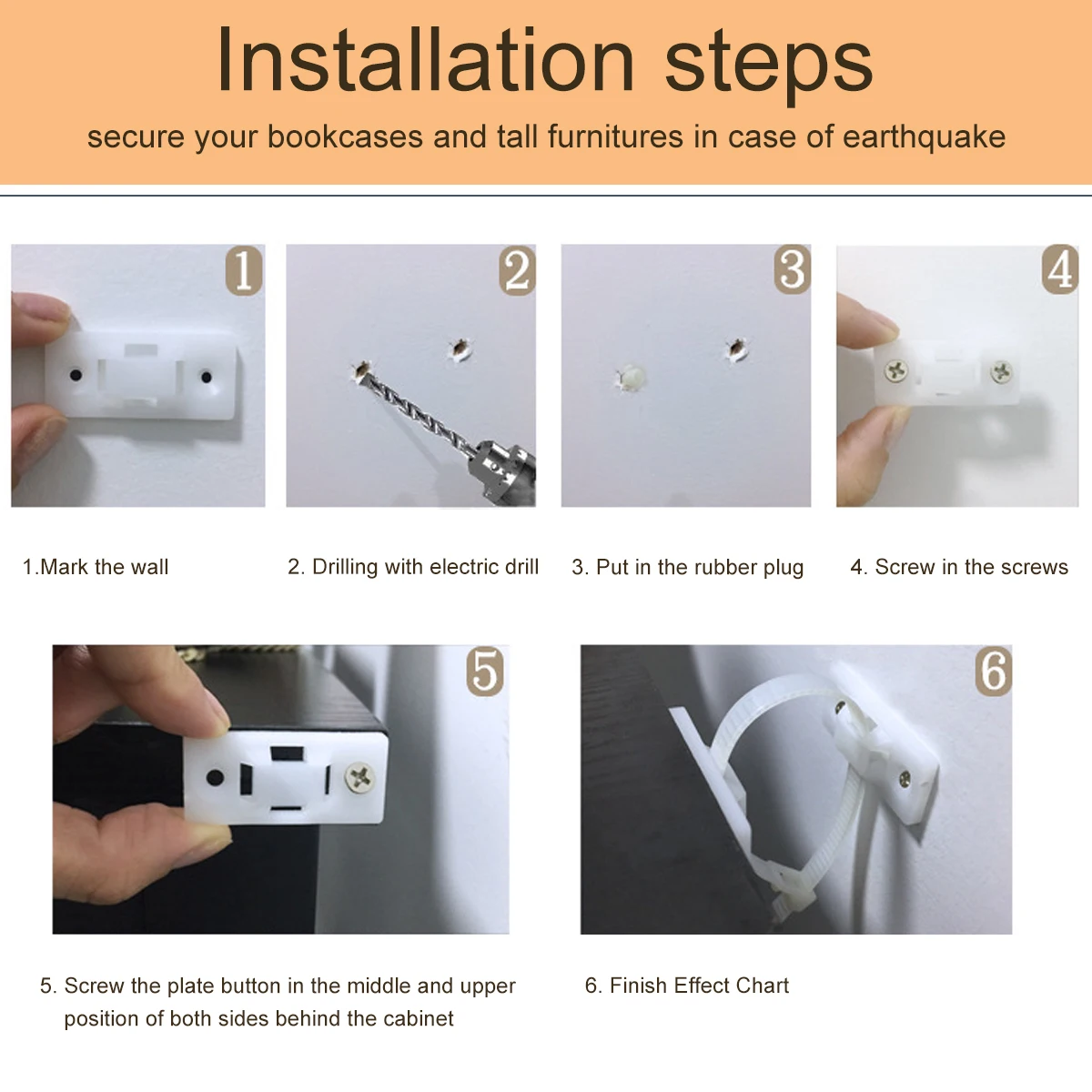 Installation steps

secure your bookcases and tall furnitures in case of earthquake

1

2

3

4

1.Mark the wall

2. Drilling with electric drill

3. Put in the rubber plug

4. Screw in the screws

5

6

5. Screw the plate button in the middle and upper position of both sides behind the cabinet

6. Finish Effect Chart