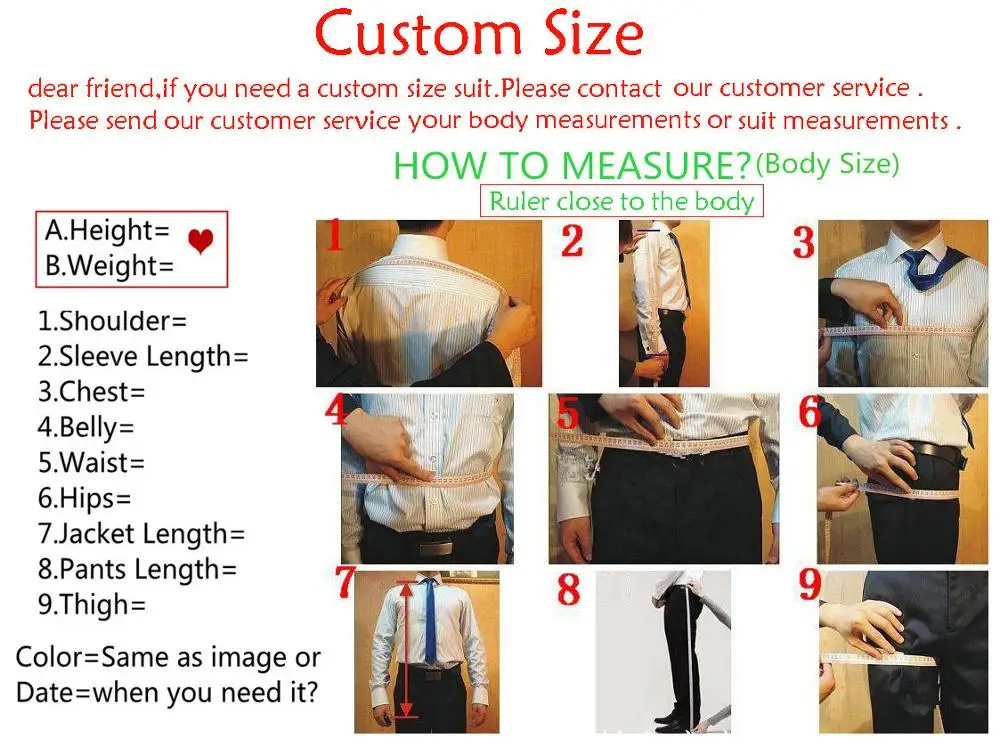 Custom Size

dear friend,if you need a custom size suit.Please contact our customer service .
Please send our customer service your body measurements or suit measurements .

HOW TO MEASURE?(Body Size)

Ruler close to the body

A.Height=
B.Weight=

1.Shoulder=
2.Sleeve Length=
3.Chest=
4.Belly=
5.Waist=
6.Hips=
7.Jacket Length=
8.Pants Length=
9.Thigh=

Color=Same as image or
Date=when you need it?

1
2
3
4
5
6
7
8
9