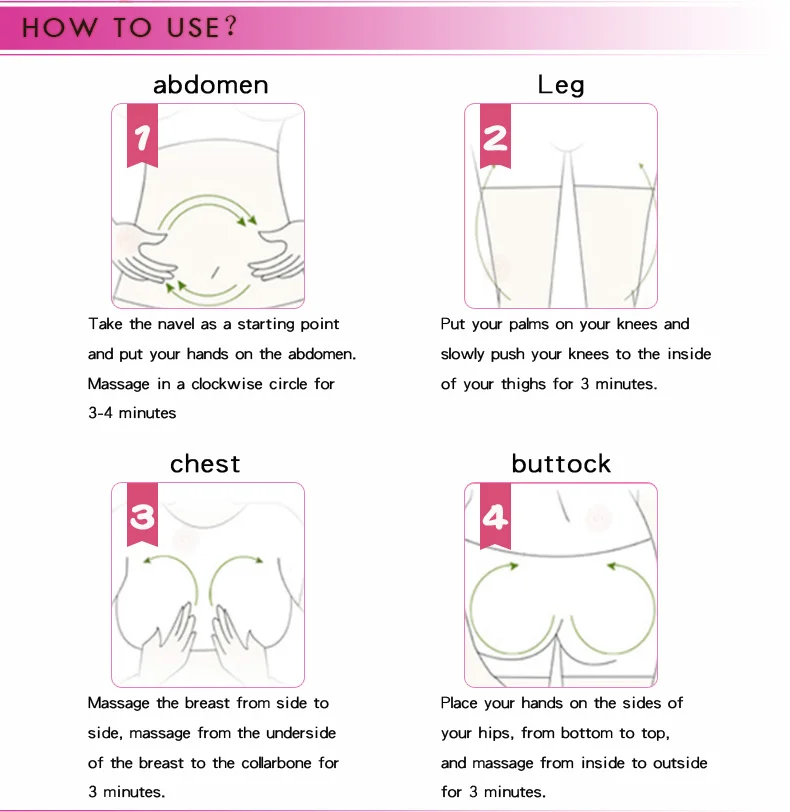 HOW TO USE?

abdomen

1

Take the navel as a starting point and put your hands on the abdomen. Massage in a clockwise circle for 3-4 minutes

Leg

2

Put your palms on your knees and slowly push your knees to the inside of your thighs for 3 minutes.

chest

3

Massage the breast from side to side, massage from the underside of the breast to the collarbone for 3 minutes.

buttock

4

Place your hands on the sides of your hips, from bottom to top, and massage from inside to outside for 3 minutes.