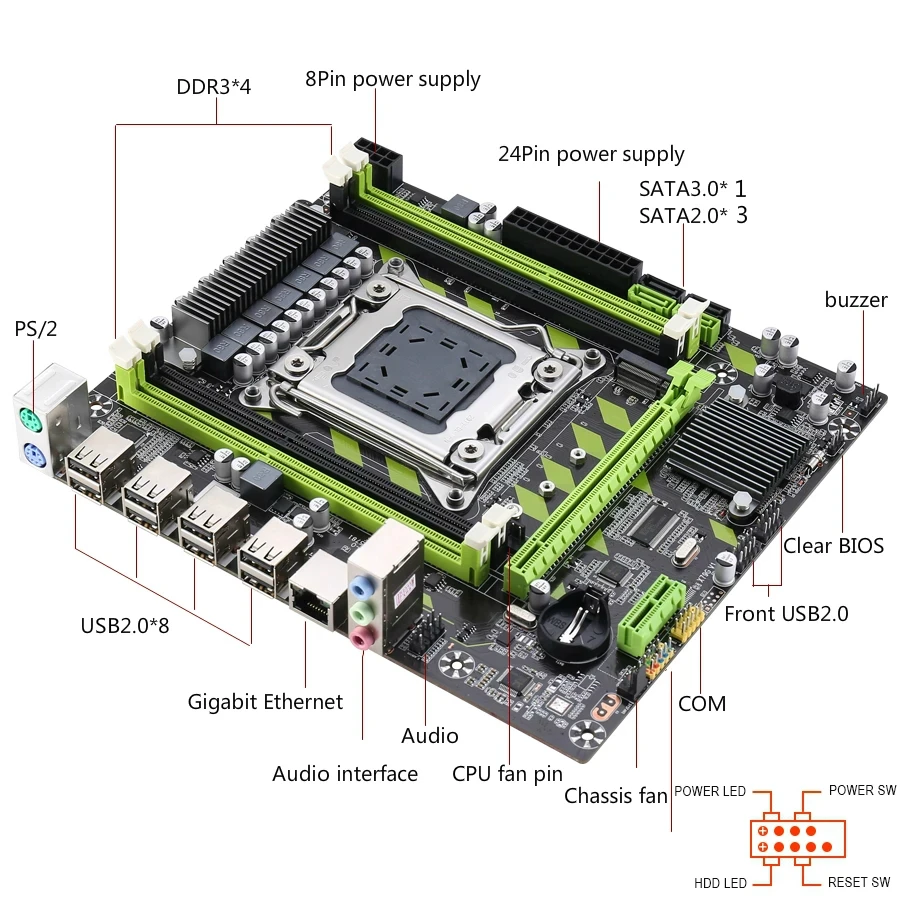 DDR3*4
8Pin power supply
24Pin power supply
SATA3.0* 1
SATA2.0* 3
buzzer
PS/2
Clear BIOS
Front USB2.0
USB2.0*8
Gigabit Ethernet
COM
Audio
Audio interface
CPU fan pin
Chassis fan
POWER LED
POWER SW
HDD LED
RESET SW