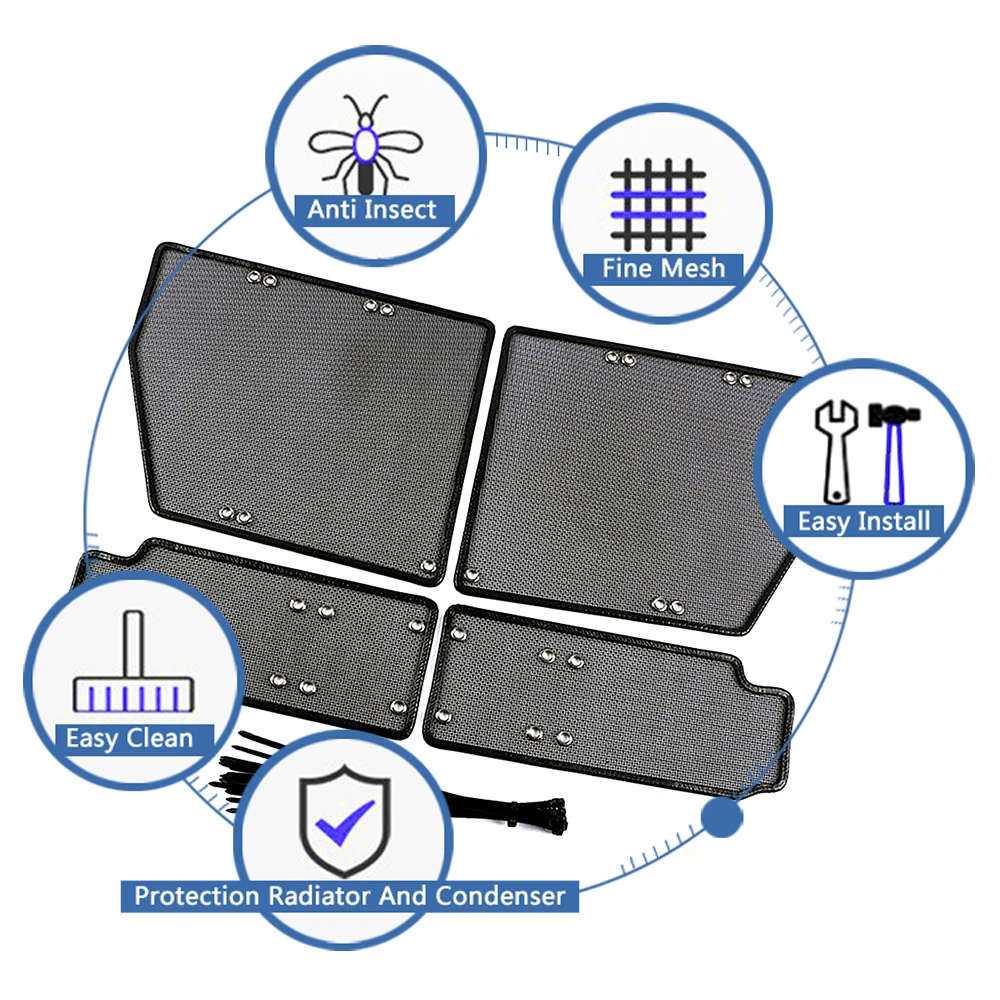 Anti Insect

Fine Mesh

Easy Install

Easy Clean

Protection Radiator And Condenser