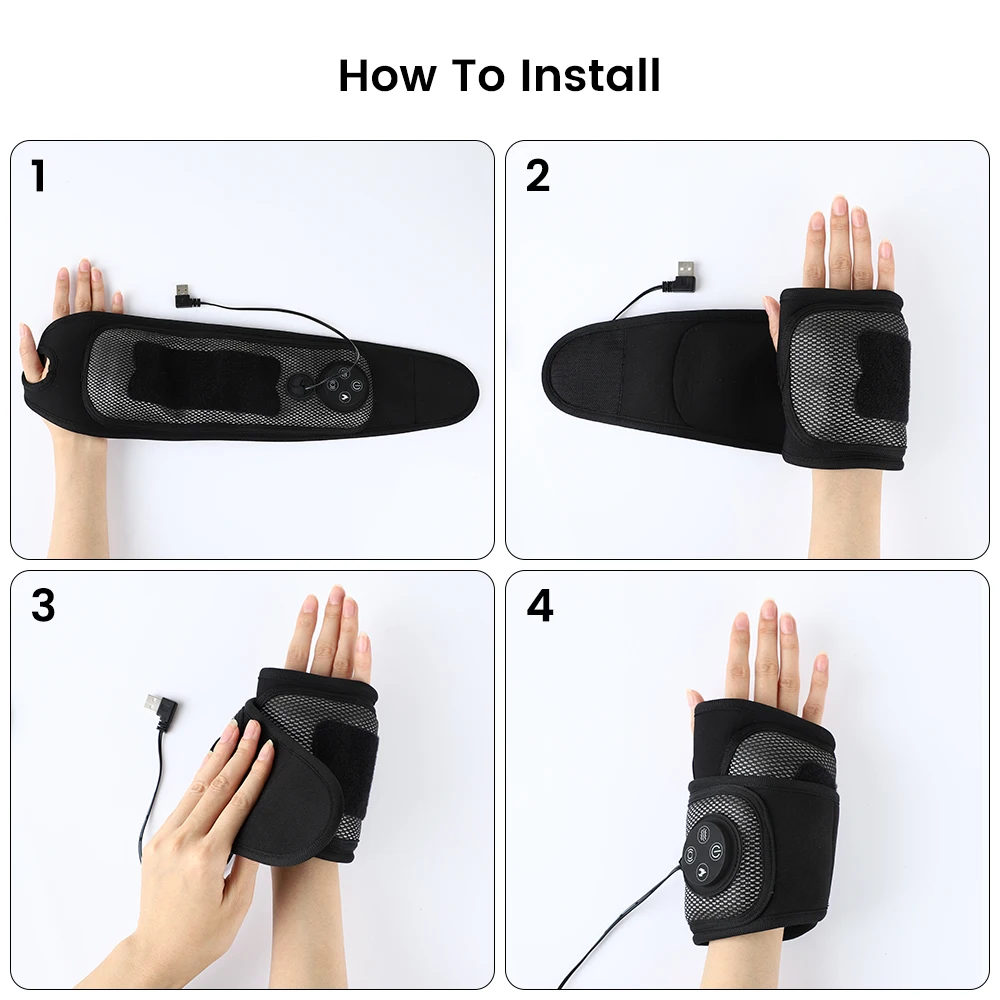 How To Install

1

2

3

4