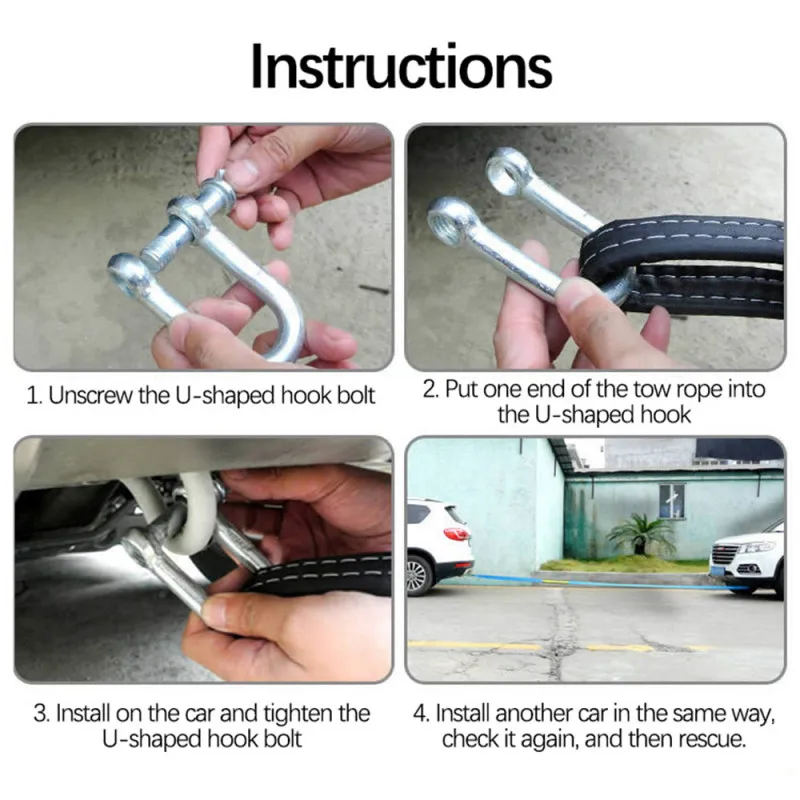 Instructions

1. Unscrew the U-shaped hook bolt

2. Put one end of the tow rope into the U-shaped hook

3. Install on the car and tighten the U-shaped hook bolt

4. Install another car in the same way, check it again, and then rescue.