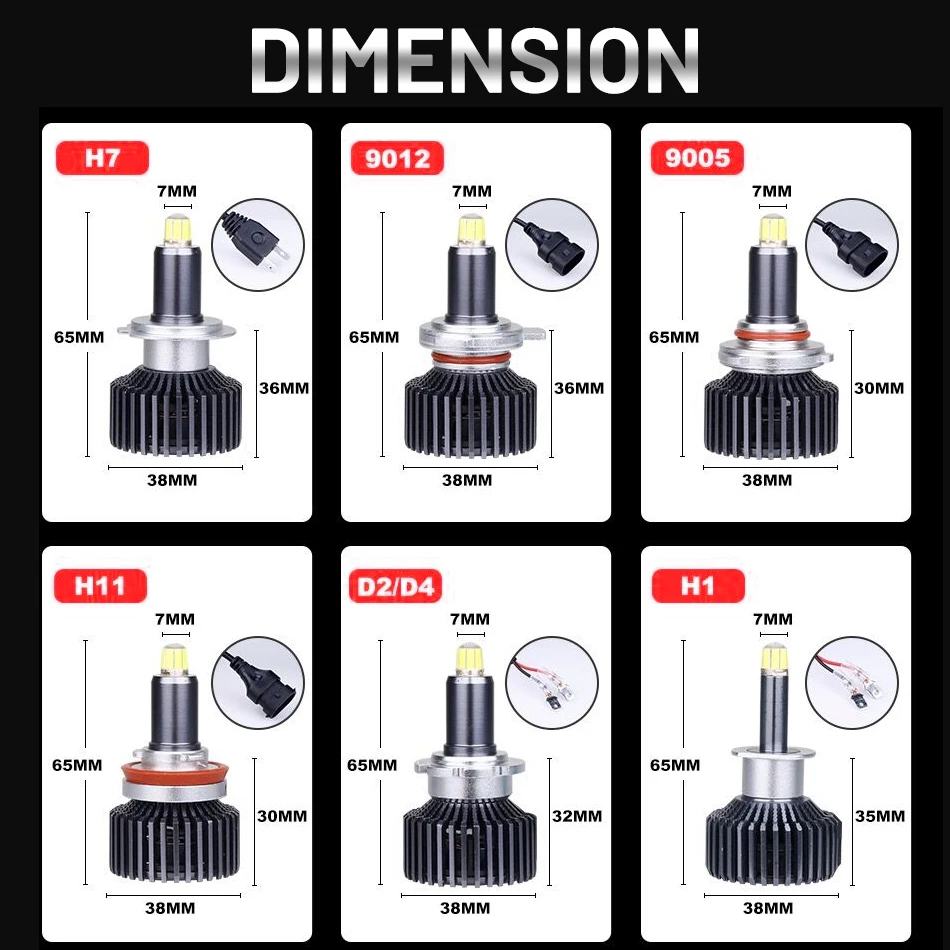 DIMENSION

H7
7MM
65MM
36MM
38MM

9012
7MM
65MM
36MM
38MM

9005
7MM
65MM
30MM
38MM

H11
7MM
65MM
30MM
38MM

D2/D4
7MM
65MM
32MM
38MM

H1
7MM
65MM
35MM
38MM