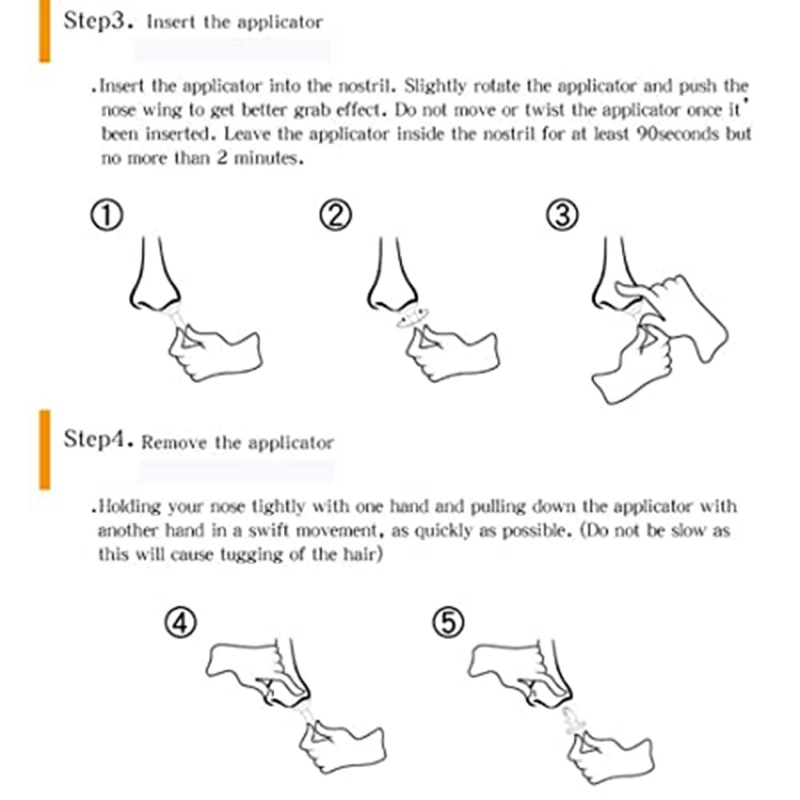 Step3. Insert the applicator

.Insert the applicator into the nostril. Slightly rotate the applicator and push the nose wing to get better grab effect. Do not move or twist the applicator once it' been inserted. Leave the applicator inside the nostril for at least 90seconds but no more than 2 minutes.

①

②

③

Step4. Remove the applicator

.Holding your nose tightly with one hand and pulling down the applicator with another hand in a swift movement, as quickly as possible. (Do not be slow as this will cause tugging of the hair)

④

⑤