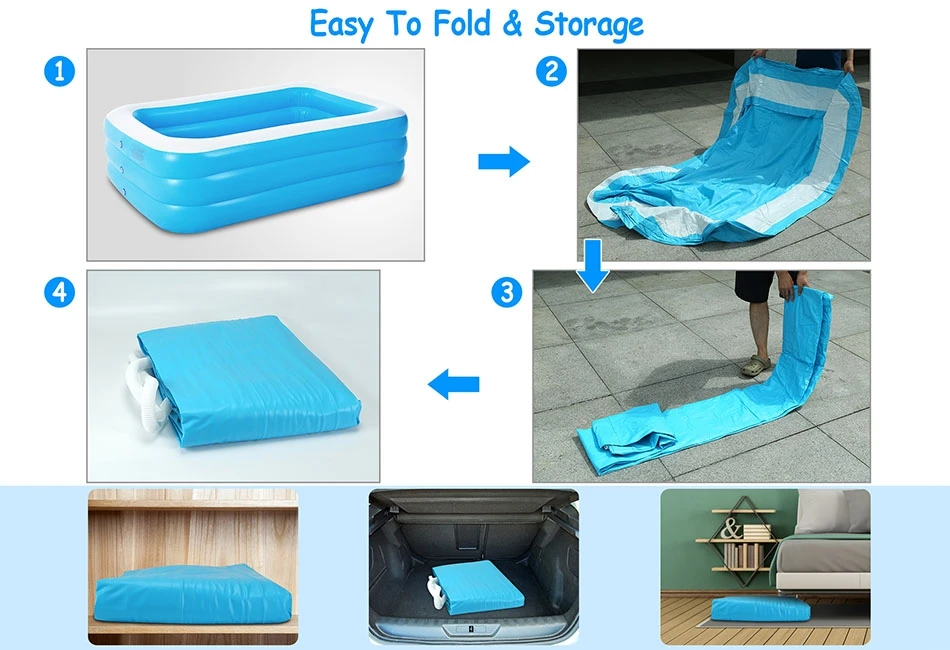 Easy To Fold & Storage

1

2

3

4