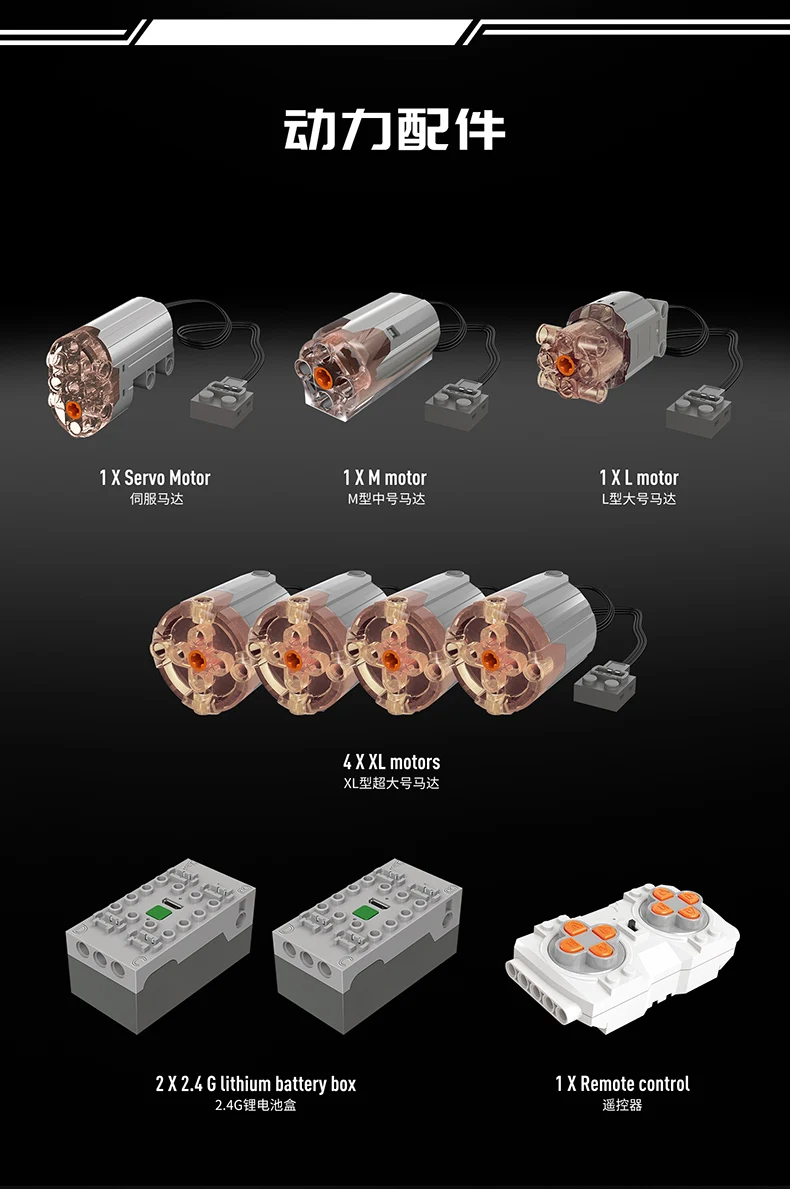 动力配件

1 X Servo Motor
伺服马达

1 X M motor
M型中号马达

1 X L motor
L型大号马达

4 X XL motors
XL型超大号马达

2 X 2.4 G lithium battery box
2.4G锂电池盒

1 X Remote control
遥控器