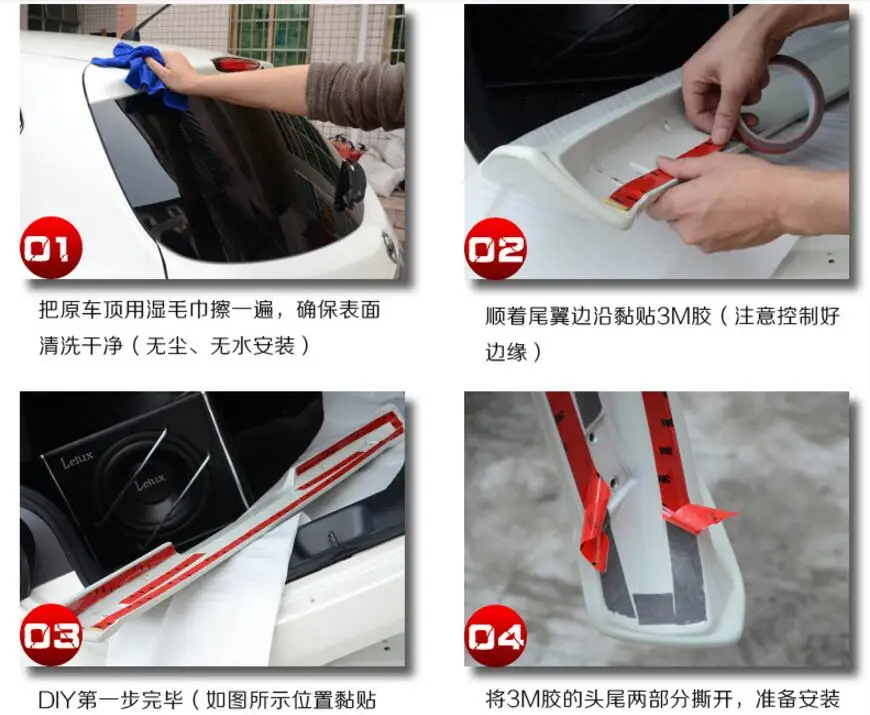 01

把原车顶用湿毛巾擦一遍，确保表面清洗干净（无尘、无水安装）

02

顺着尾翼边沿黏贴3M胶（注意控制好边缘）

Leiux

Leiux

03

DIY第一步完毕（如图所示位置黏贴

04

将3M胶的头尾两部分撕开，准备安装