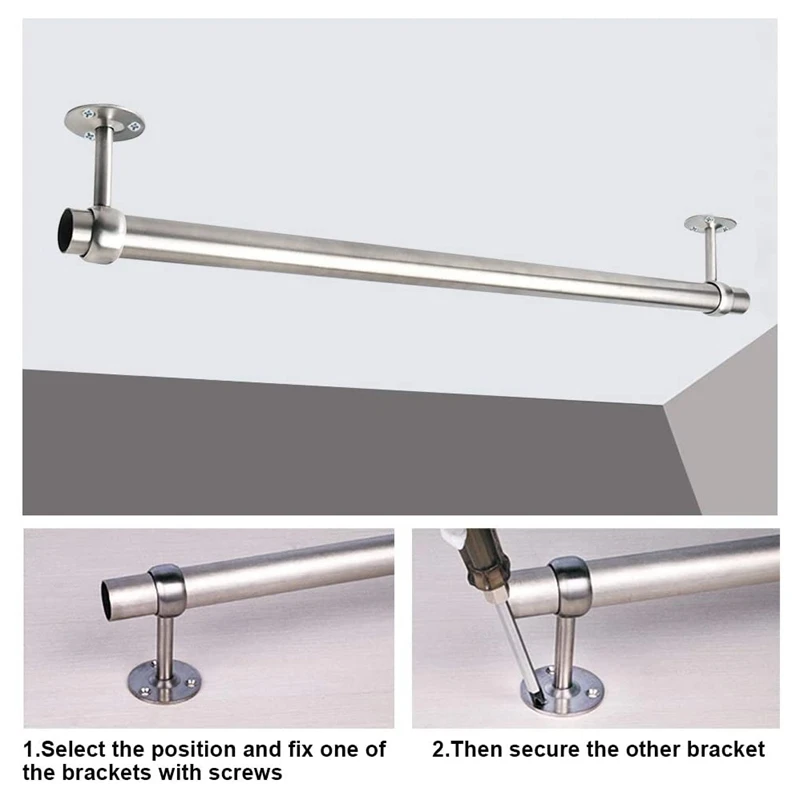 1.Select the position and fix one of the brackets with screws

2.Then secure the other bracket