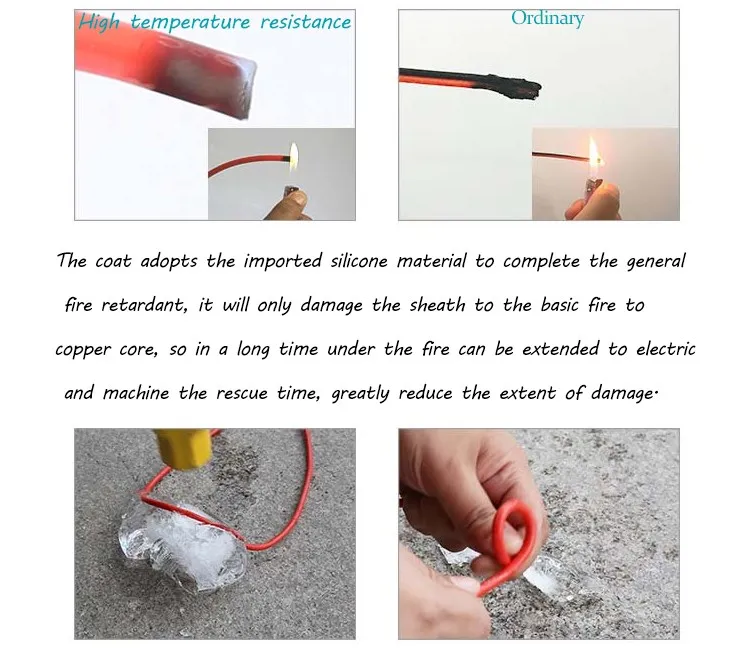 High temperature resistance

Ordinary

The coat adopts the imported silicone material to complete the general fire retardant, it will only damage the sheath to the basic fire to copper core, so in a long time under the fire can be extended to electric and machine the rescue time, greatly reduce the extent of damage.