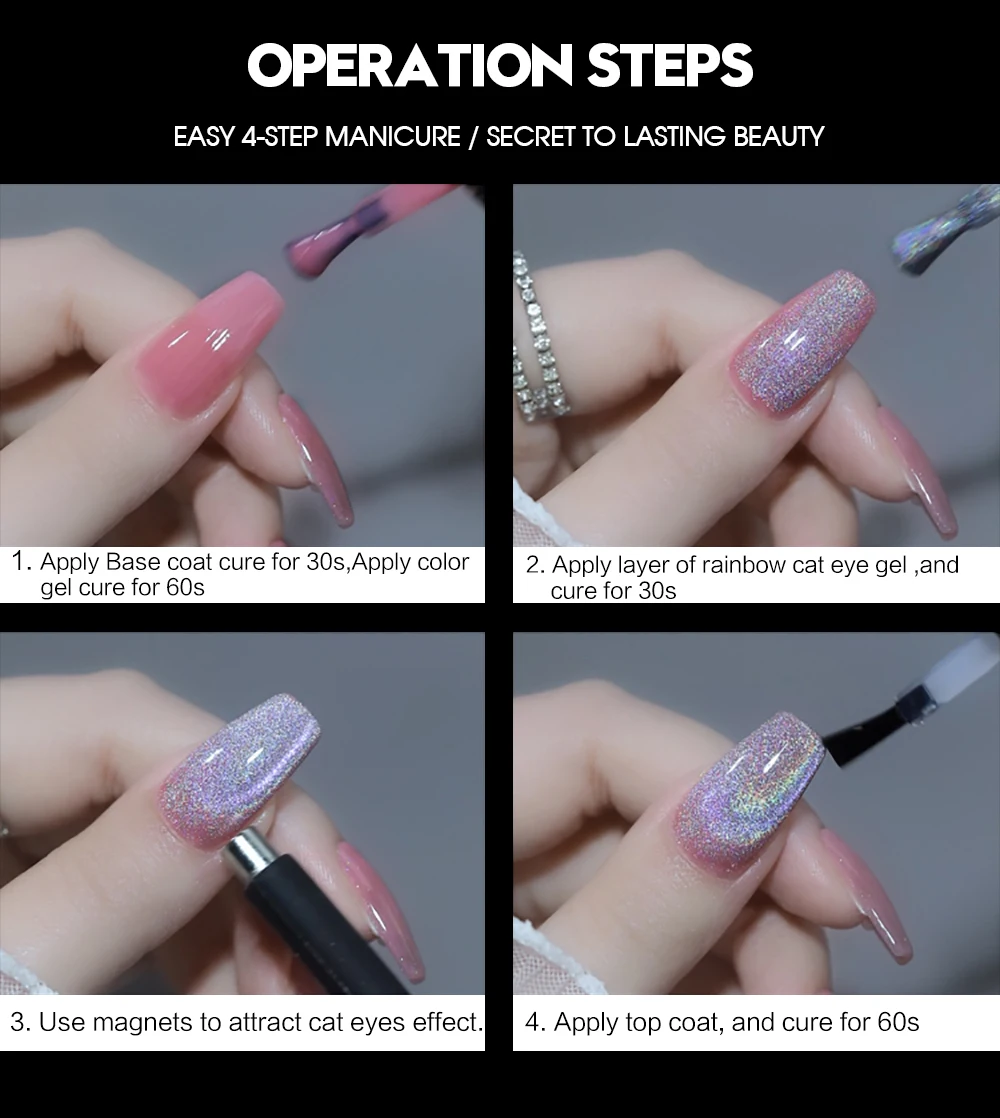 OPERATION STEPS

EASY 4-STEP MANICURE / SECRET TO LASTING BEAUTY

1. Apply Base coat cure for 30s,Apply color gel cure for 60s

2. Apply layer of rainbow cat eye gel ,and cure for 30s

3. Use magnets to attract cat eyes effect.

4. Apply top coat, and cure for 60s