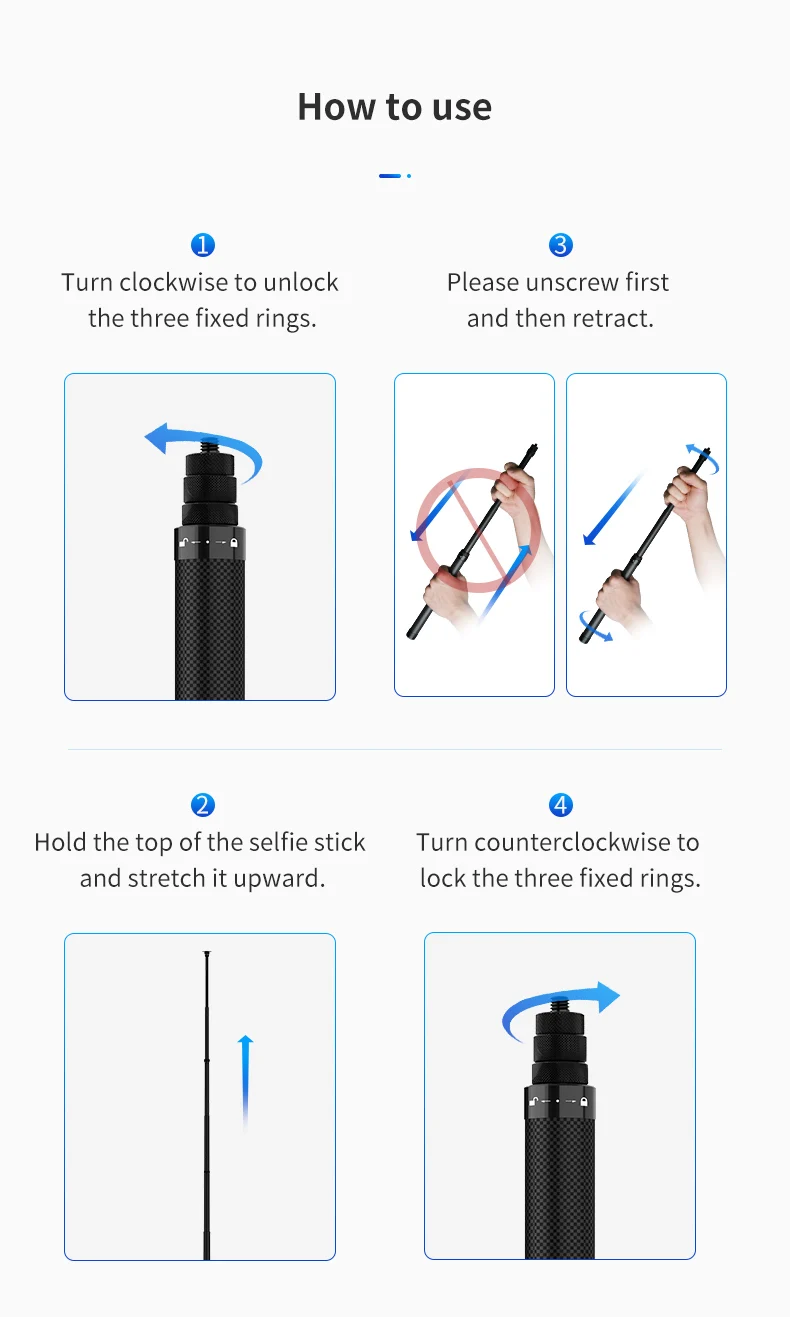 How to use

1
Turn clockwise to unlock the three fixed rings.

3
Please unscrew first and then retract.

2
Hold the top of the selfie stick and stretch it upward.

4
Turn counterclockwise to lock the three fixed rings.