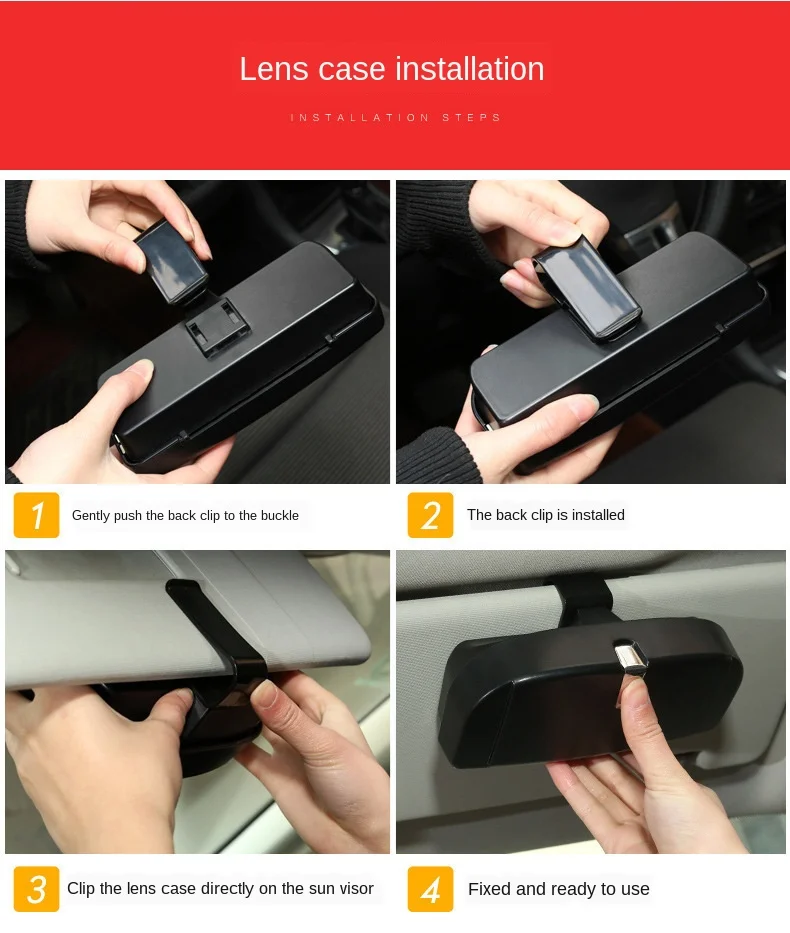 Lens case installation

INSTALLATION STEPS

1 Gently push the back clip to the buckle

2 The back clip is installed

3 Clip the lens case directly on the sun visor

4 Fixed and ready to use