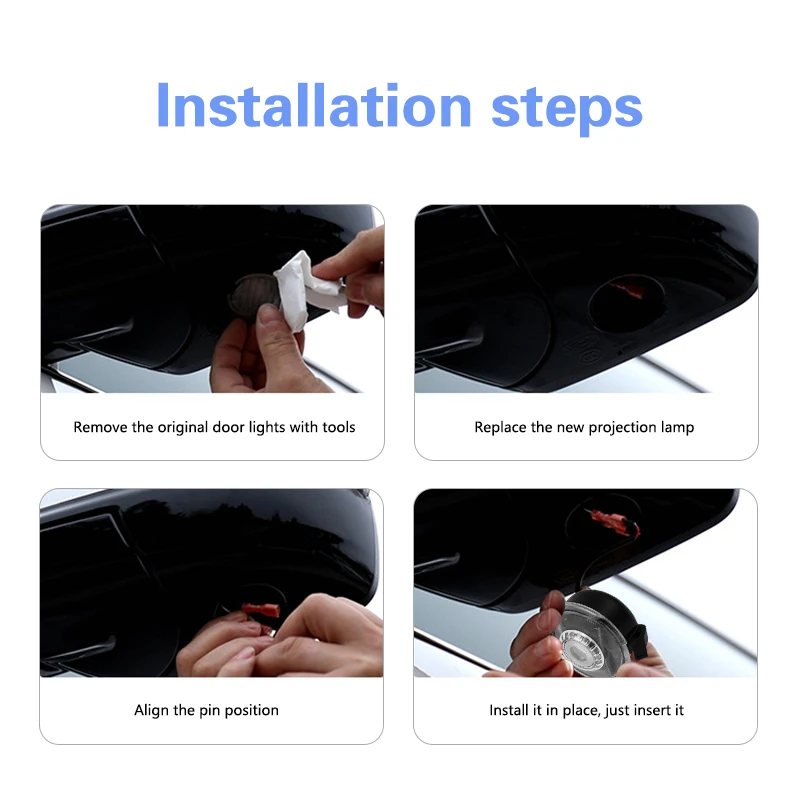 Installation steps

Remove the original door lights with tools

Replace the new projection lamp

Align the pin position

Install it in place, just insert it