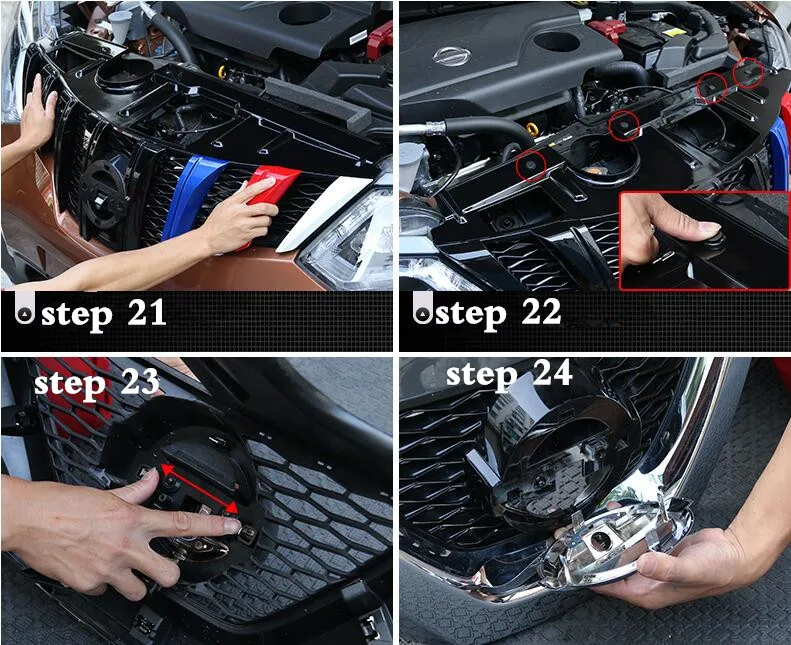 step 21

step 22

step 23

step 24