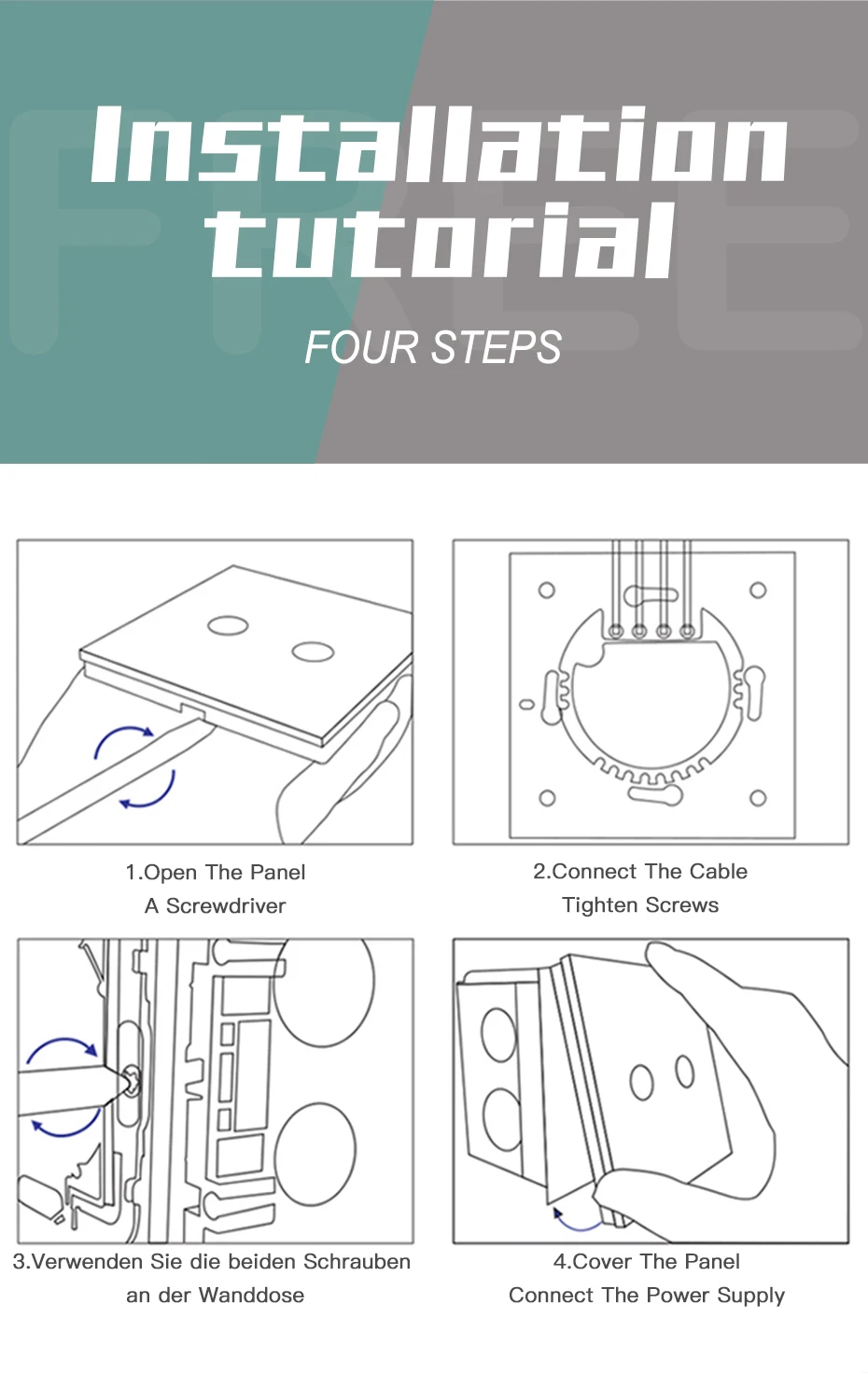 FREE

Installation tutorial

FOUR STEPS

1.Open The Panel
A Screwdriver

2.Connect The Cable
Tighten Screws

3.Verwenden Sie die beiden Schrauben an der Wanddose

4.Cover The Panel
Connect The Power Supply