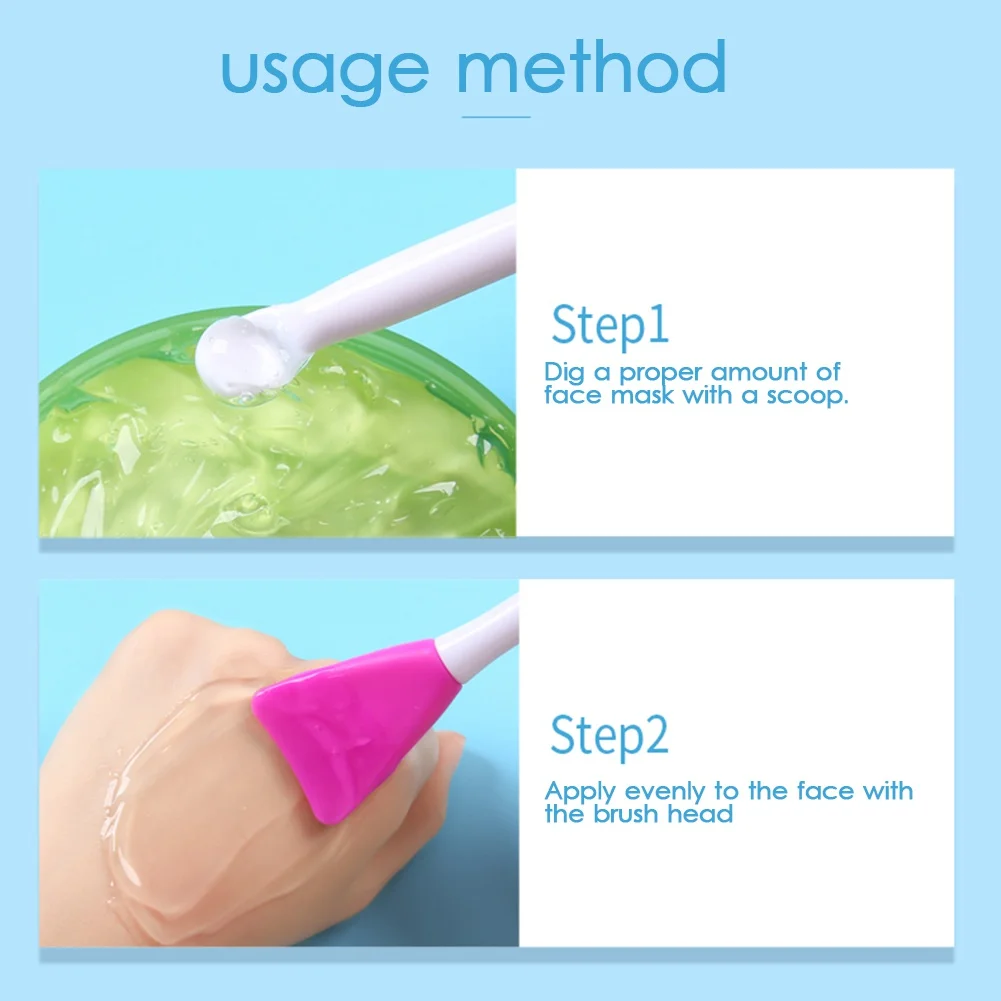 usage method

Step1

Dig a proper amount of face mask with a scoop.

Step2

Apply evenly to the face with the brush head