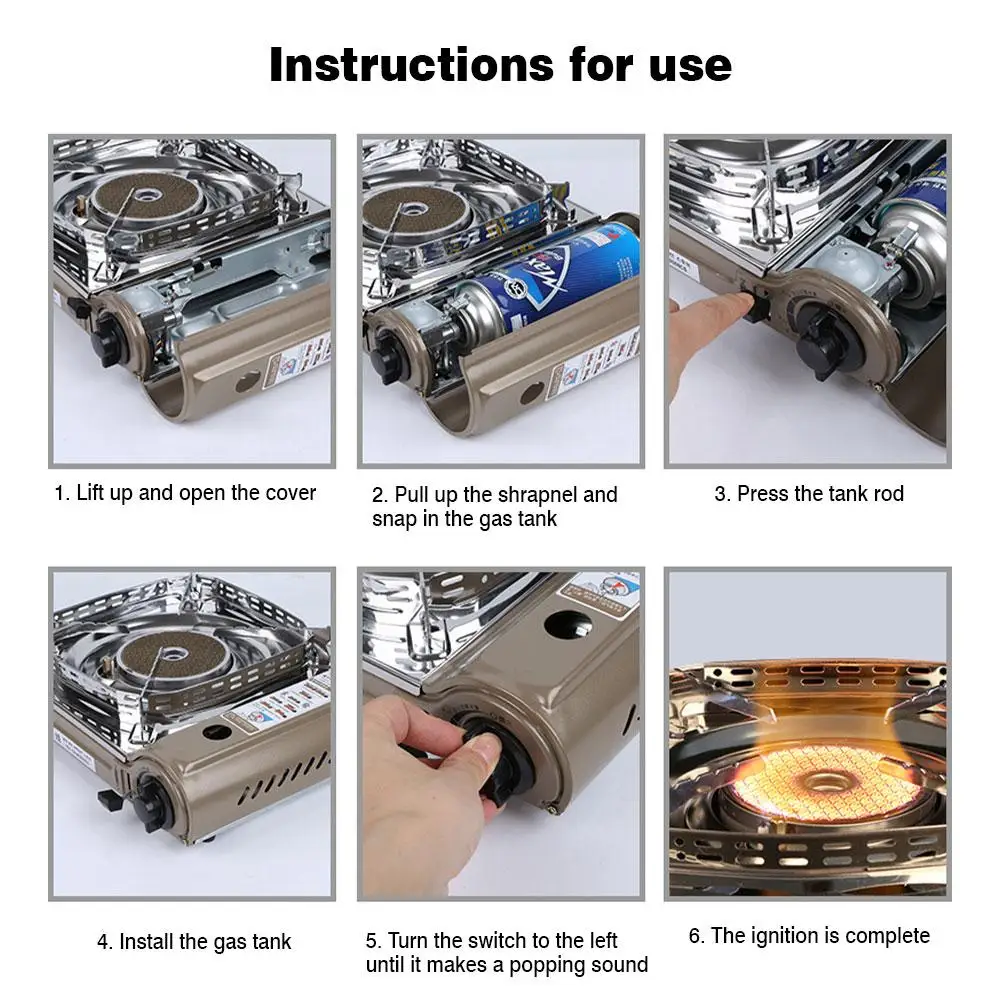 Instructions for use

1. Lift up and open the cover

2. Pull up the shrapnel and snap in the gas tank

3. Press the tank rod

4. Install the gas tank

5. Turn the switch to the left until it makes a popping sound

6. The ignition is complete