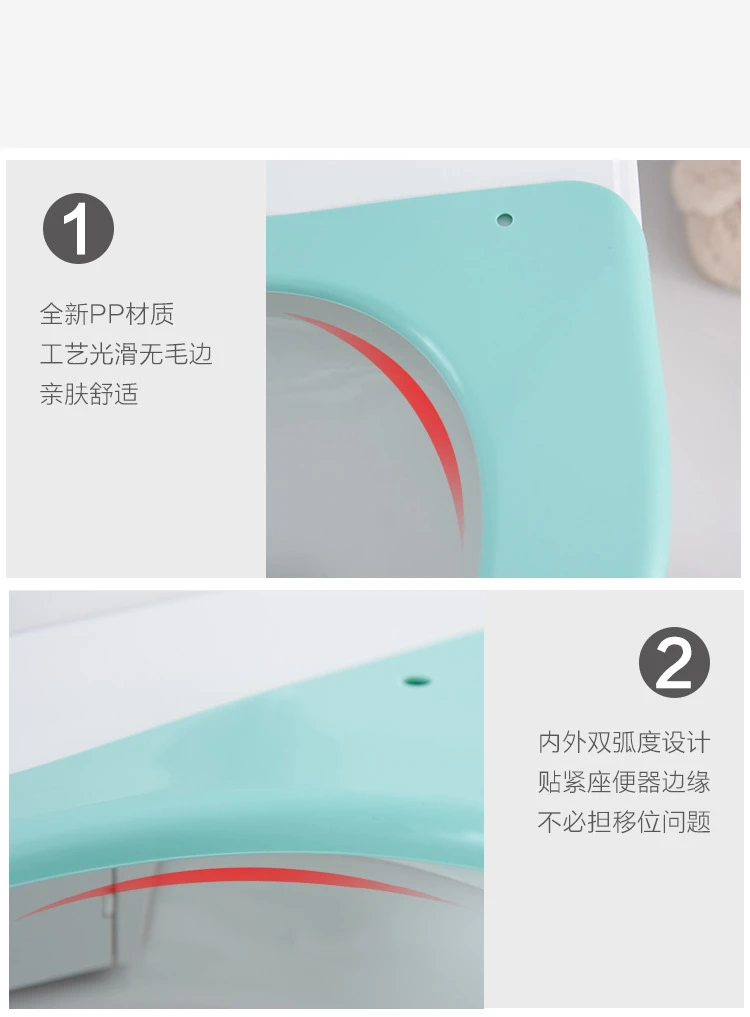 1

全新PP材质
工艺光滑无毛边
亲肤舒适

2

内外双弧度设计
贴紧座便器边缘
不必担移位问题