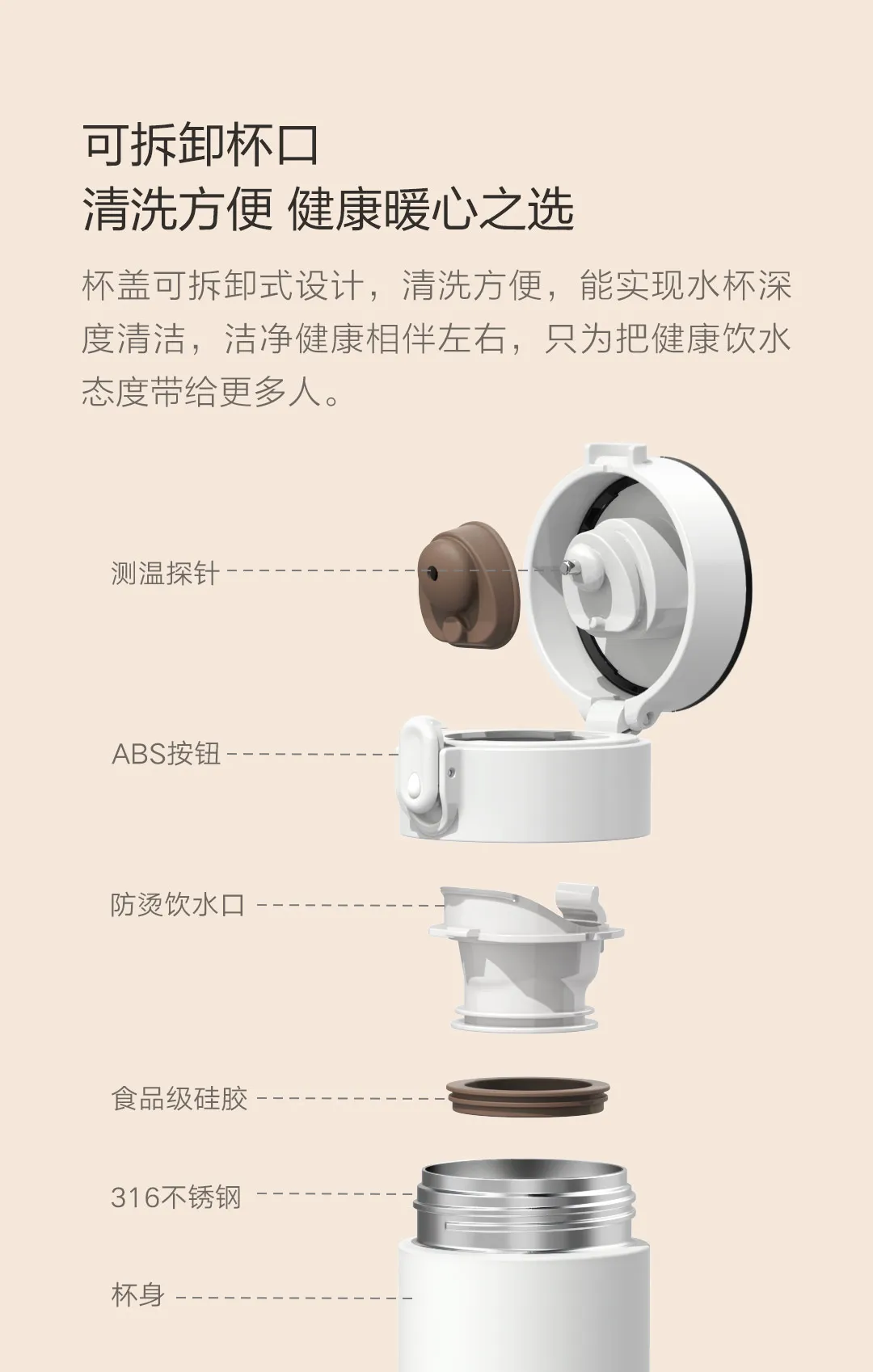 可拆卸杯口
清洗方便 健康暖心之选

杯盖可拆卸式设计，清洗方便，能实现水杯深度清洁，洁净健康相伴左右，只为把健康饮水态度带给更多人。

测温探针

ABS按钮

防烫饮水口

食品级硅胶

316不锈钢

杯身