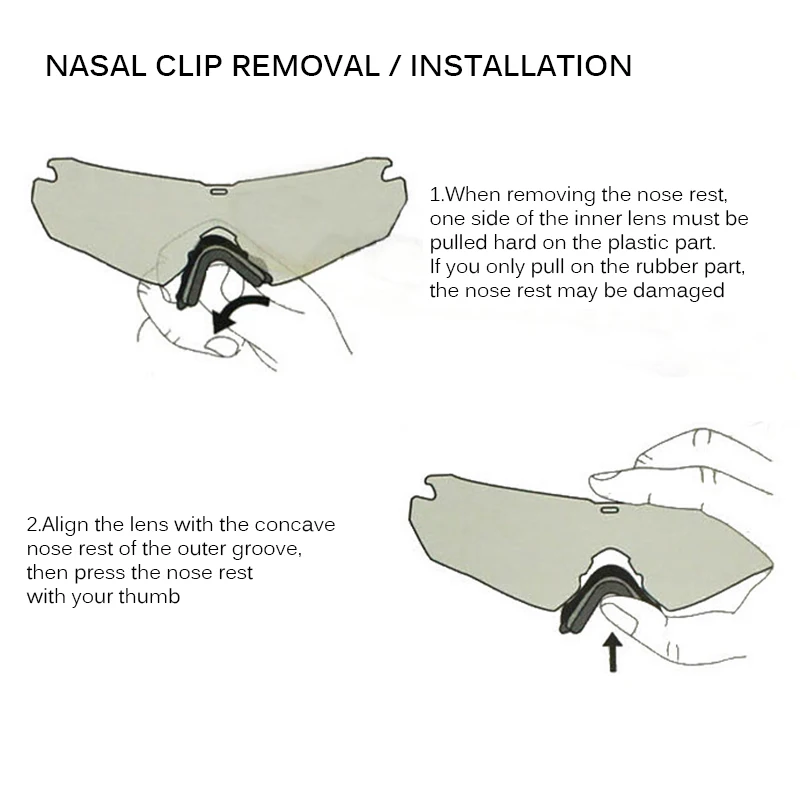 NASAL CLIP REMOVAL / INSTALLATION

1.When removing the nose rest, one side of the inner lens must be pulled hard on the plastic part. If you only pull on the rubber part, the nose rest may be damaged

2.Align the lens with the concave nose rest of the outer groove, then press the nose rest with your thumb