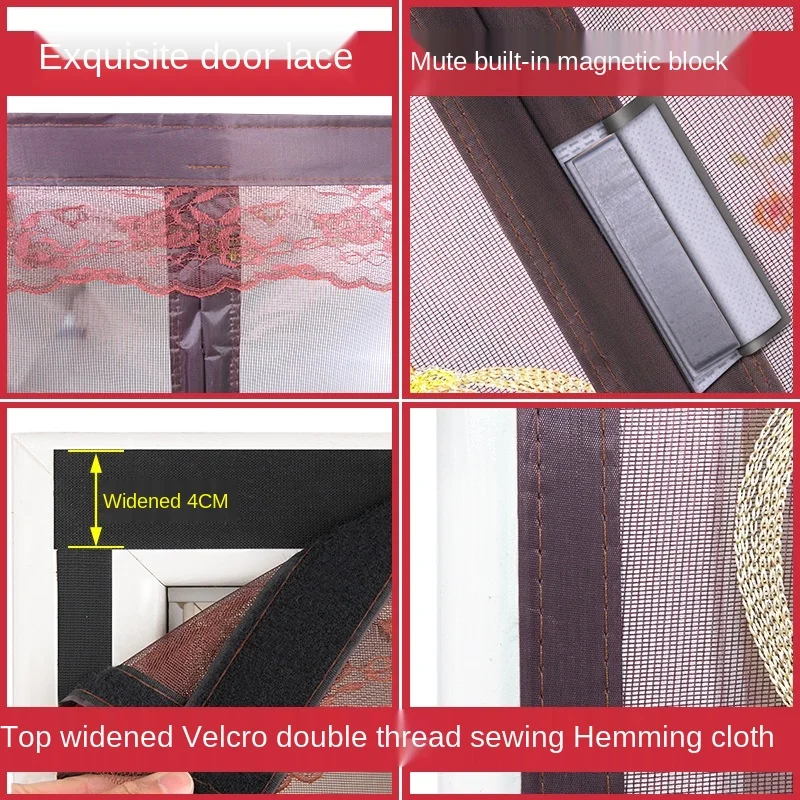 Exquisite door lace

Mute built-in magnetic block

Widened 4CM

Top widened Velcro double thread sewing Hemming cloth