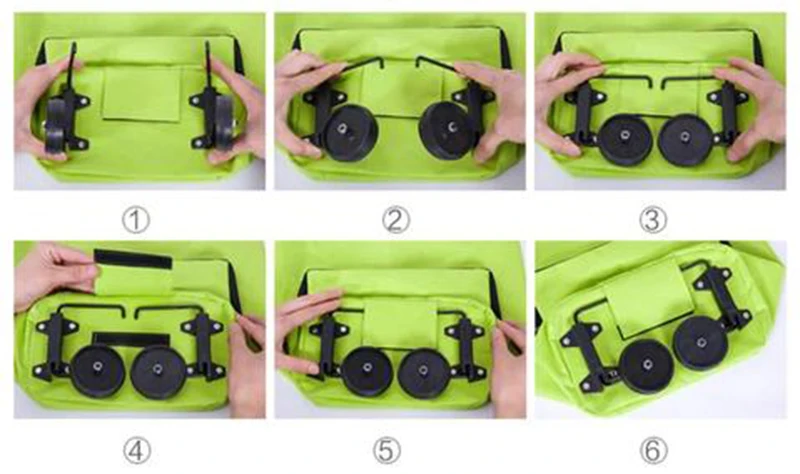 ①

②

③

④

⑤

⑥