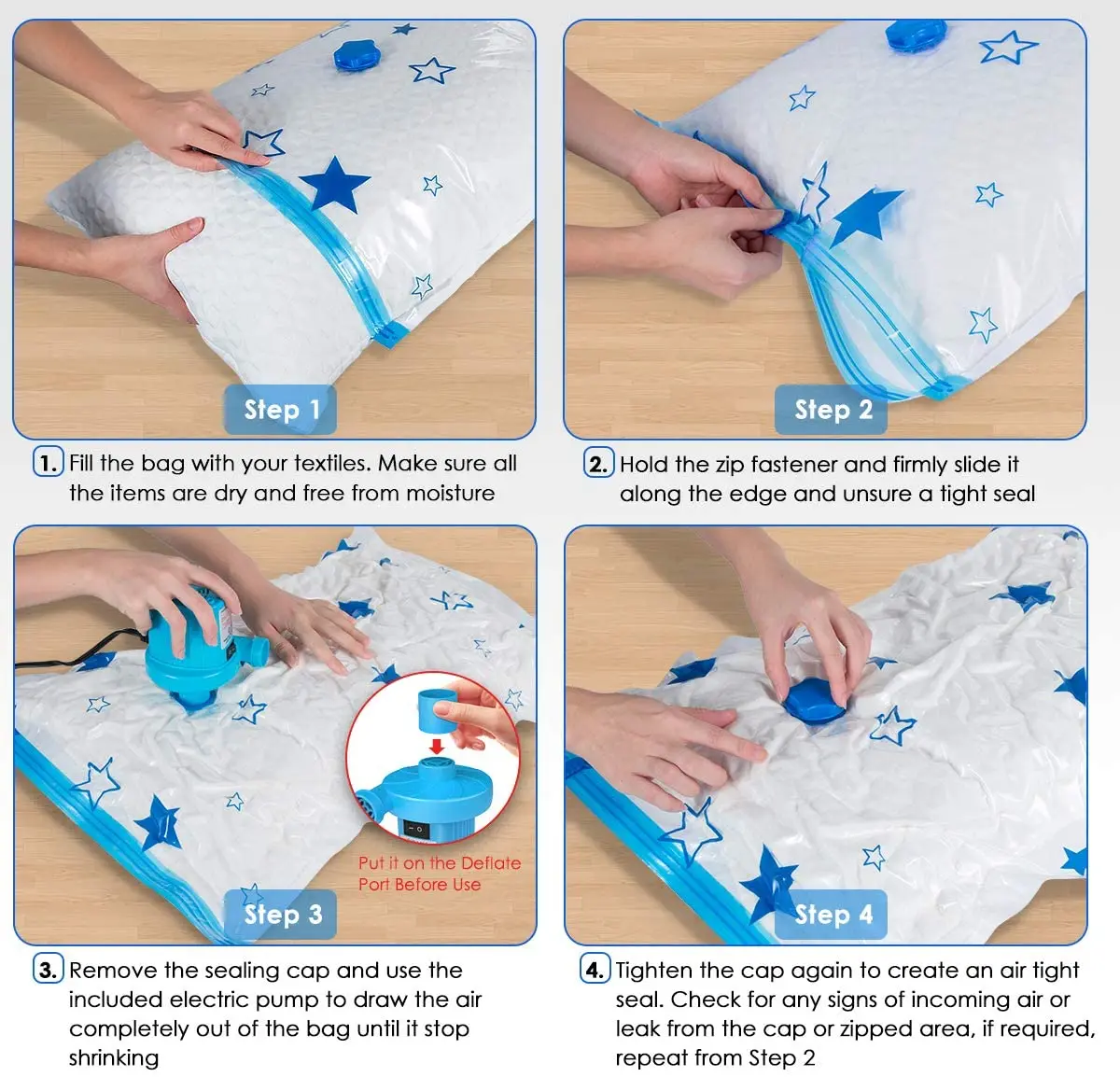 Step 1

1. Fill the bag with your textiles. Make sure all the items are dry and free from moisture

Step 2

2. Hold the zip fastener and firmly slide it along the edge and unsure a tight seal

Put it on the Deflate Port Before Use

Step 3

3. Remove the sealing cap and use the included electric pump to draw the air completely out of the bag until it stop shrinking

Step 4

4. Tighten the cap again to create an air tight seal. Check for any signs of incoming air or leak from the cap or zipped area, if required, repeat from Step 2