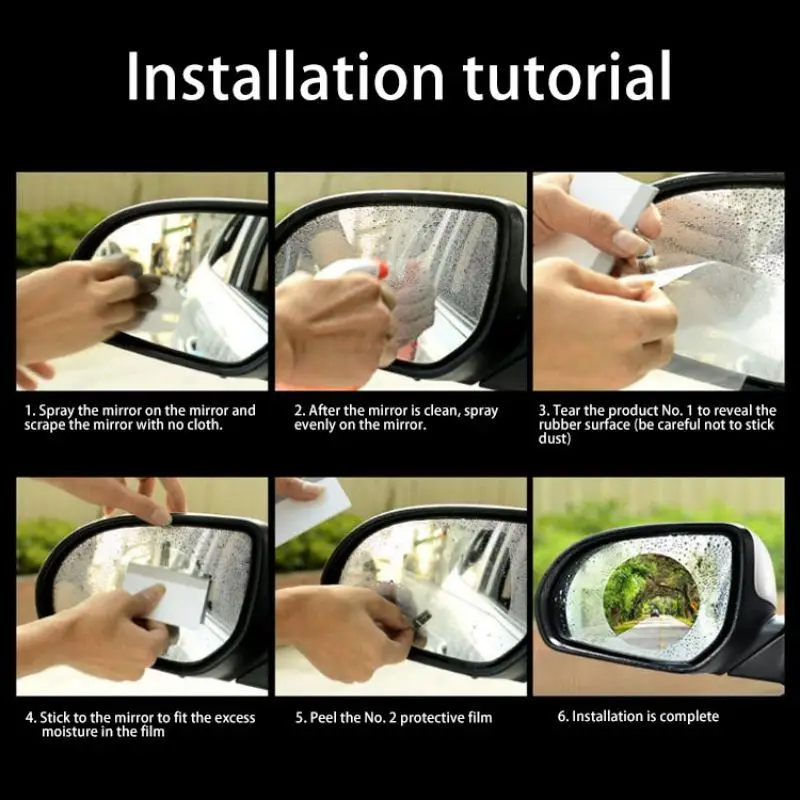 Installation tutorial

1. Spray the mirror on the mirror and scrape the mirror with no cloth.

2. After the mirror is clean, spray evenly on the mirror.

3. Tear the product No. 1 to reveal the rubber surface (be careful not to stick dust)

4. Stick to the mirror to fit the excess moisture in the film

5. Peel the No. 2 protective film

6. Installation is complete