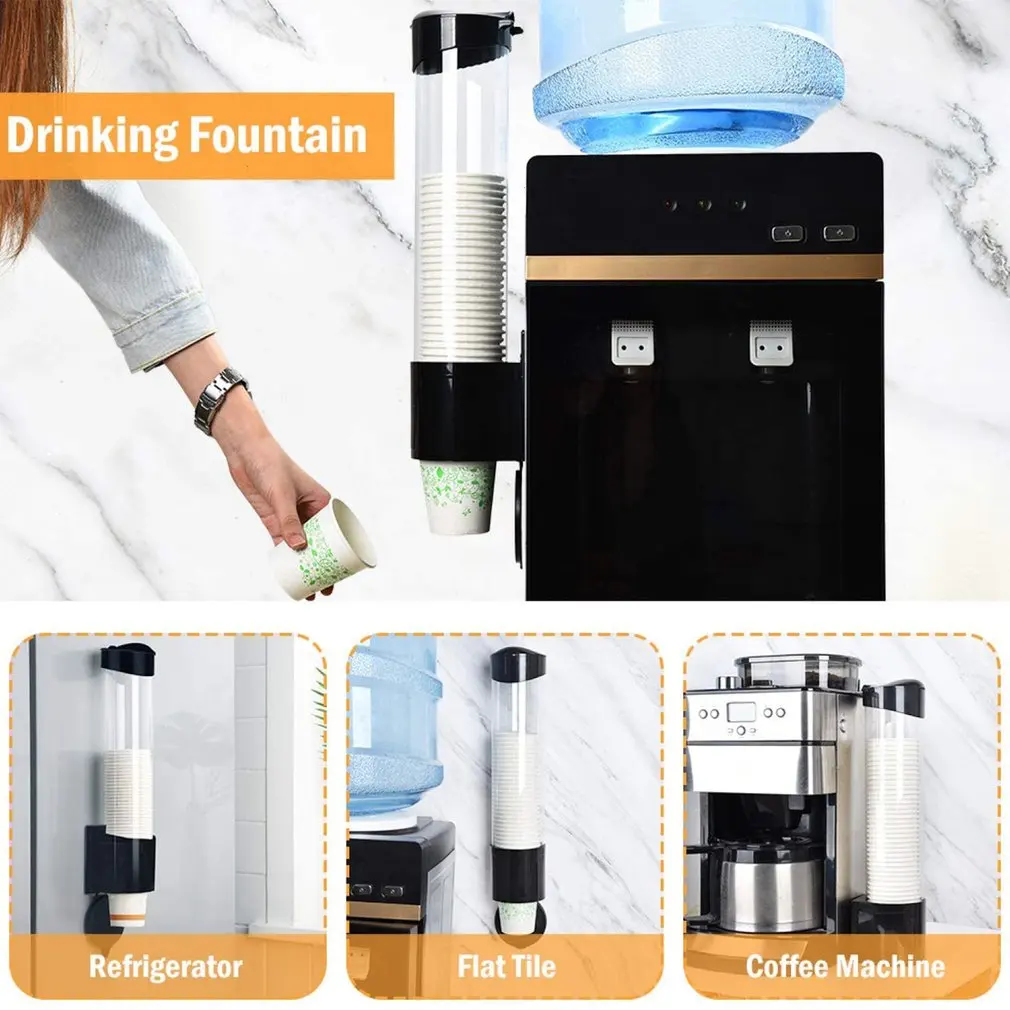 Drinking Fountain

Refrigerator

Flat Tile

Coffee Machine