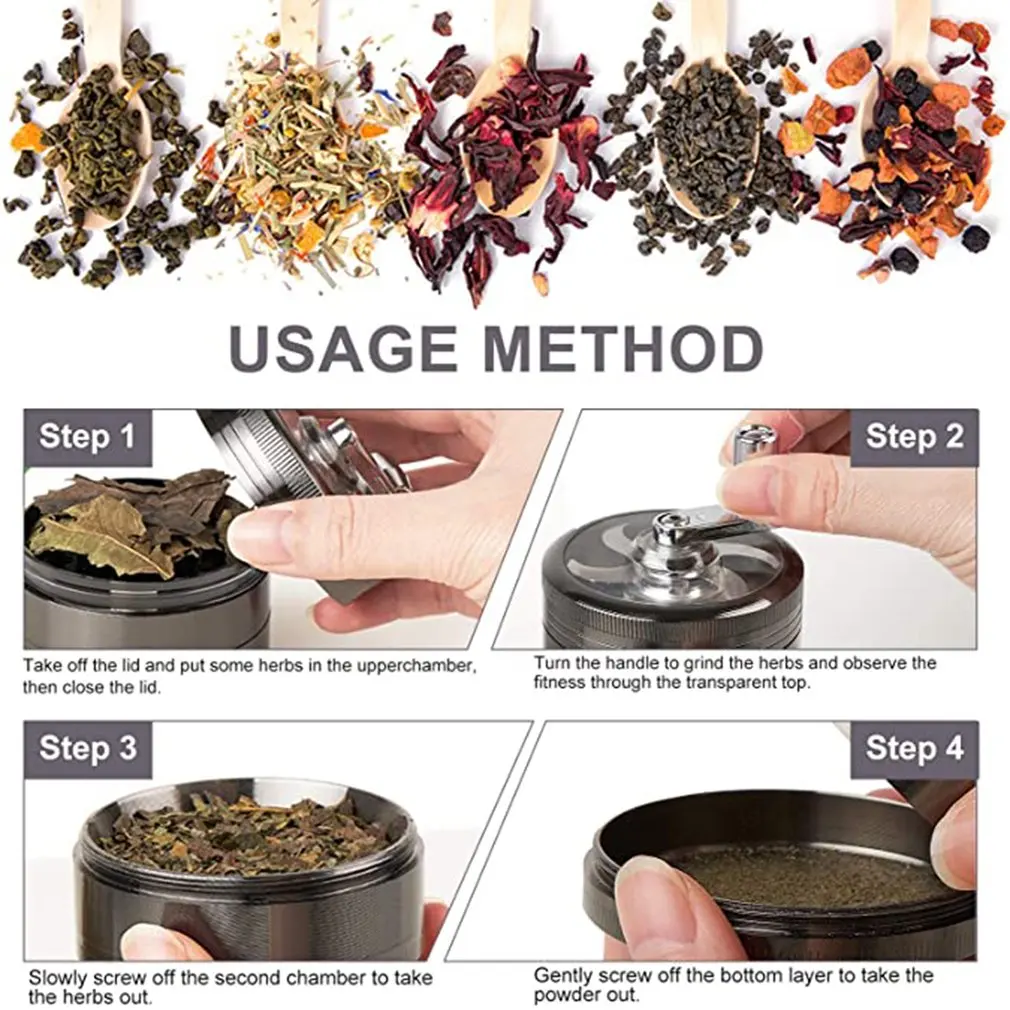 USAGE METHOD

Step 1

Take off the lid and put some herbs in the upperchamber, then close the lid.

Step 2

Turn the handle to grind the herbs and observe the fitness through the transparent top.

Step 3

Slowly screw off the second chamber to take the herbs out.

Step 4

Gently screw off the bottom layer to take the powder out.