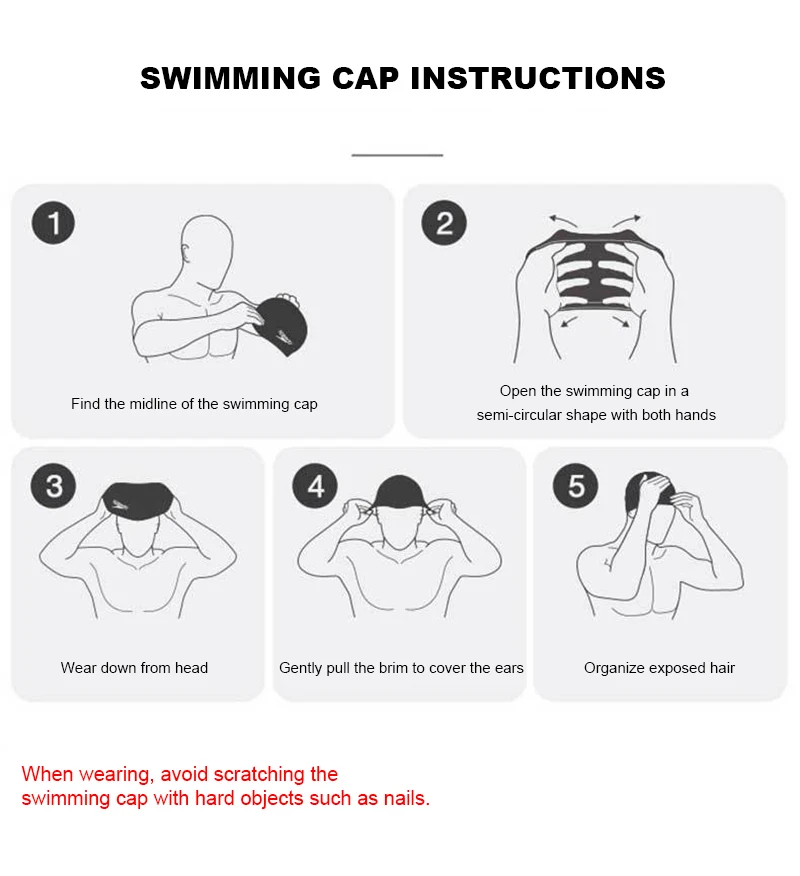 SWIMMING CAP INSTRUCTIONS

1
Find the midline of the swimming cap

2
Open the swimming cap in a semi-circular shape with both hands

3
Wear down from head

4
Gently pull the brim to cover the ears

5
Organize exposed hair

When wearing, avoid scratching the swimming cap with hard objects such as nails.