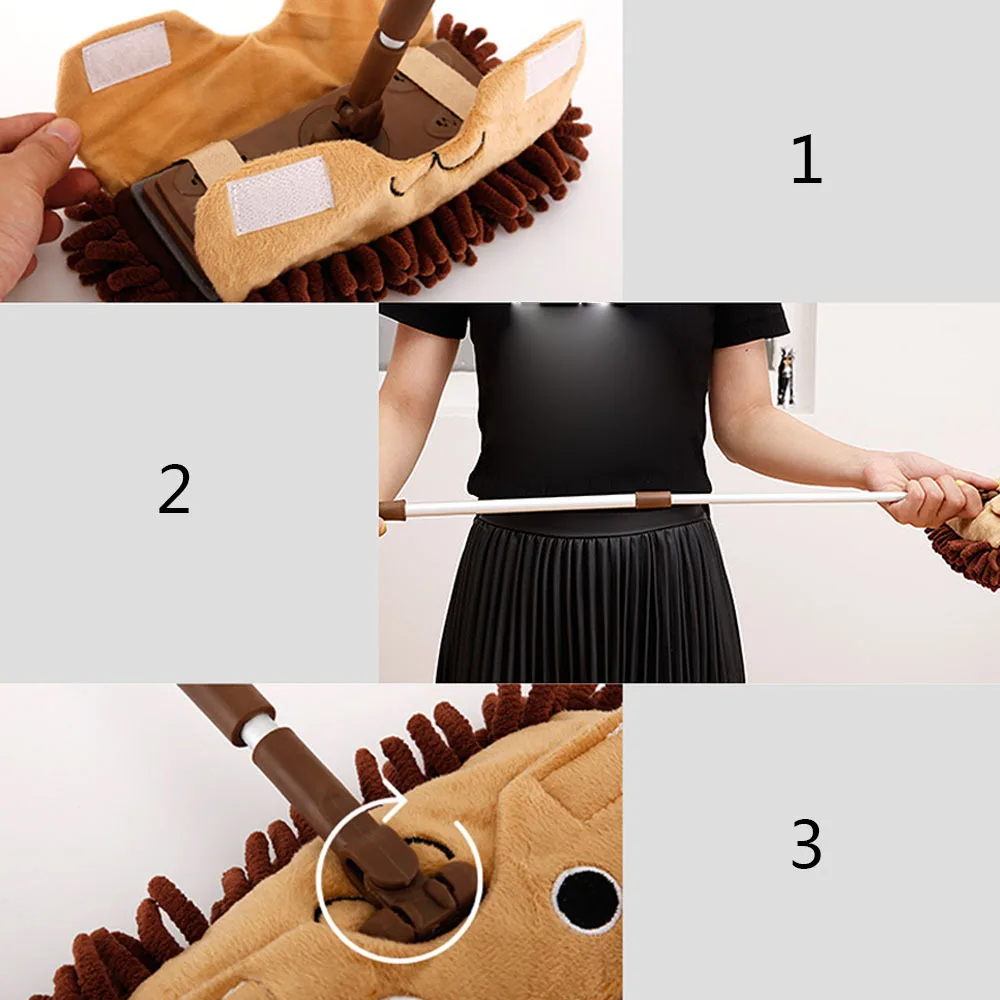 1

2

3