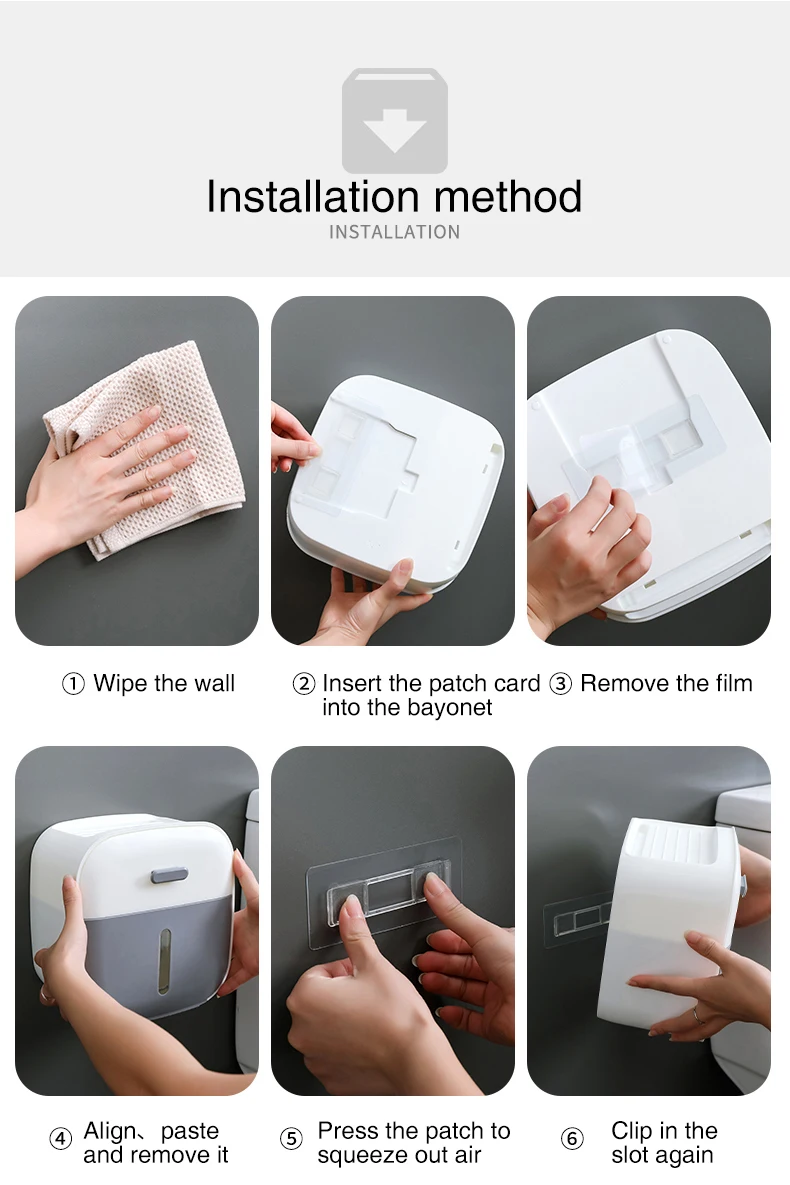 Installation method
INSTALLATION

① Wipe the wall

② Insert the patch card into the bayonet

③ Remove the film

④ Align、paste and remove it

⑤ Press the patch to squeeze out air

⑥ Clip in the slot again