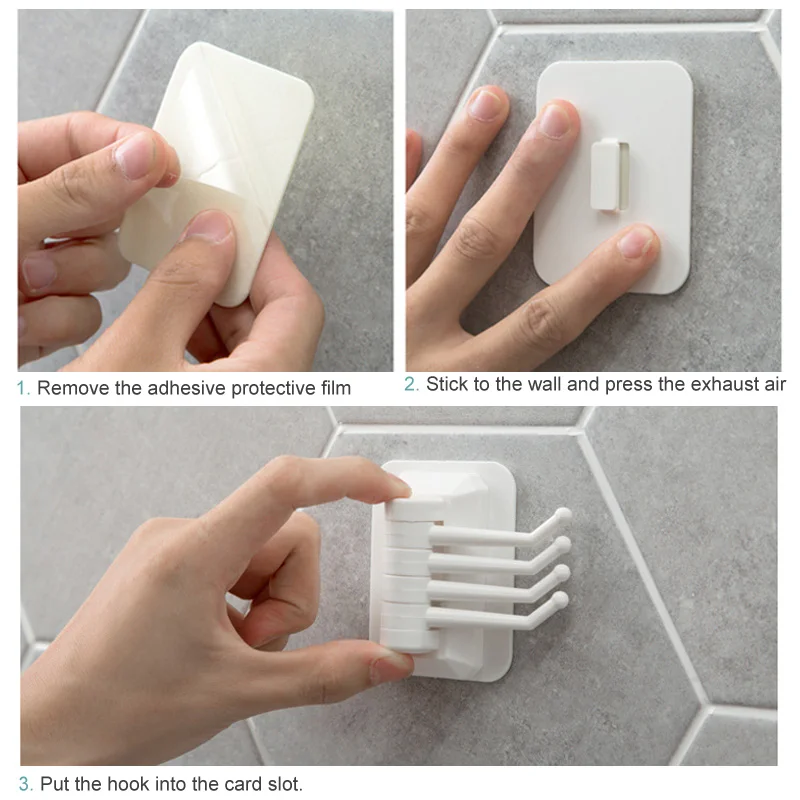 1. Remove the adhesive protective film

2. Stick to the wall and press the exhaust air

3. Put the hook into the card slot.