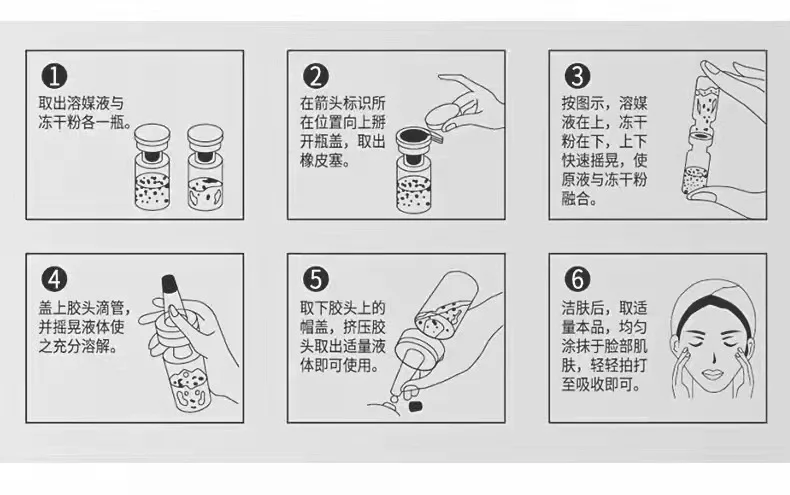 1
取出溶媒液与冻干粉各一瓶。

2
在箭头标识所在位置向上掰开瓶盖，取出橡皮塞。

3
按图示，溶媒液在上，冻干粉在下，上下快速摇晃，使原液与冻干粉融合。

4
盖上胶头滴管，并摇晃液体使之充分溶解。

5
取下胶头上的帽盖，挤压胶头取出适量液体即可使用。

6
洁肤后，取适量本品，均匀涂抹于脸部肌肤，轻轻拍打至吸收即可。