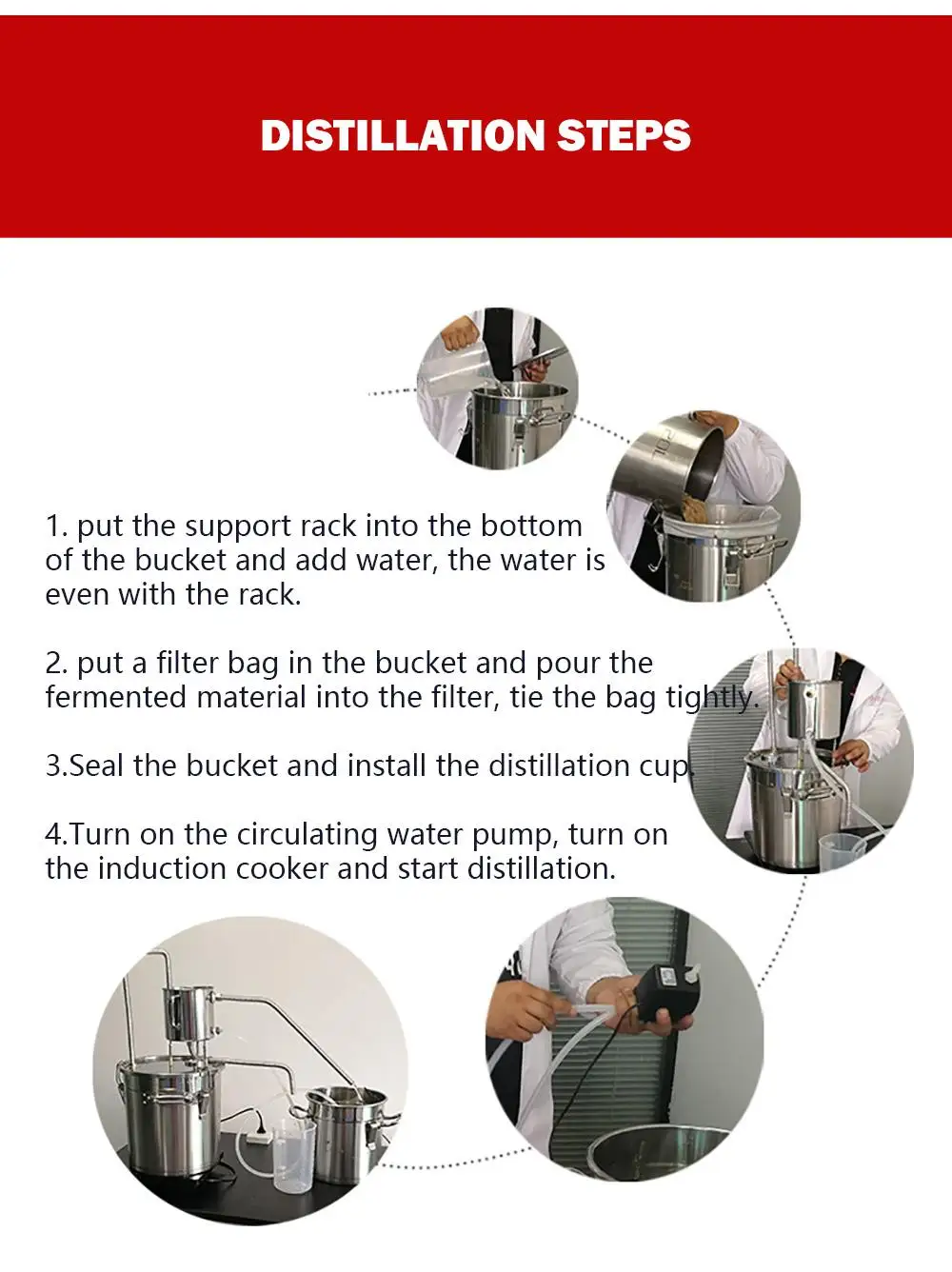 DISTILLATION STEPS

1. put the support rack into the bottom of the bucket and add water, the water is even with the rack.

2. put a filter bag in the bucket and pour the fermented material into the filter, tie the bag tightly.

3.Seal the bucket and install the distillation cup.

4.Turn on the circulating water pump, turn on the induction cooker and start distillation.