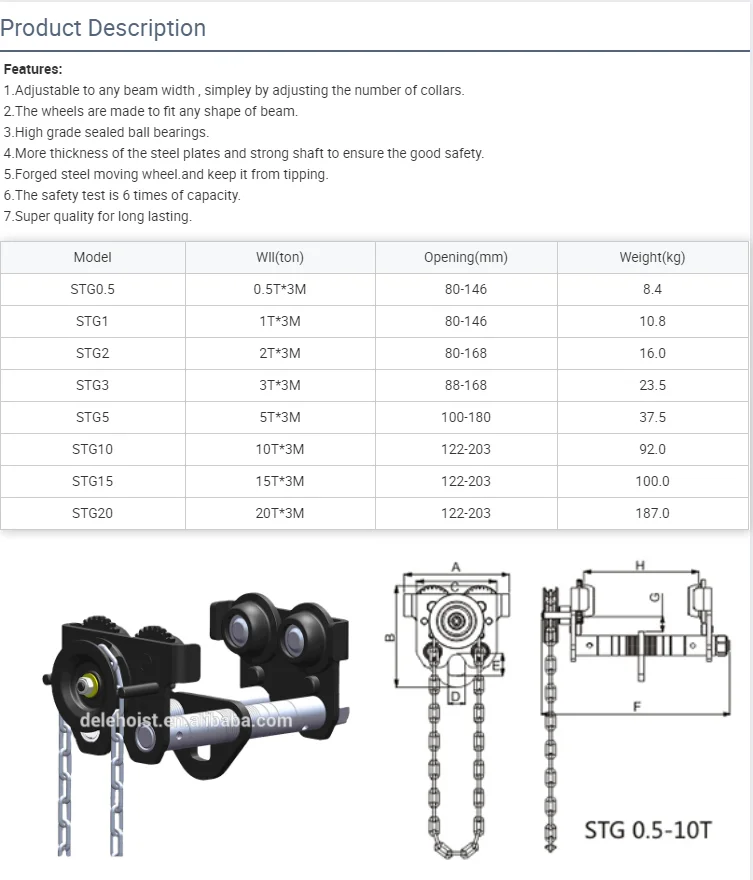 Product Description

Features:
1.Adjustable to any beam width , simpley by adjusting the number of collars.
2.The wheels are made to fit any shape of beam.
3.High grade sealed ball bearings.
4.More thickness of the steel plates and strong shaft to ensure the good safety.
5.Forged steel moving wheel.and keep it from tipping.
6.The safety test is 6 times of capacity.
7.Super quality for long lasting.

| Model | Wll(ton) | Opening(mm) | Weight(kg) |
|---|---|---|---|
| STG0.5 | 0.5T*3M | 80-146 | 8.4 |
| STG1 | 1T*3M | 80-146 | 10.8 |
| STG2 | 2T*3M | 80-168 | 16.0 |
| STG3 | 3T*3M | 88-168 | 23.5 |
| STG5 | 5T*3M | 100-180 | 37.5 |
| STG10 | 10T*3M | 122-203 | 92.0 |
| STG15 | 15T*3M | 122-203 | 100.0 |
| STG20 | 20T*3M | 122-203 | 187.0 |

delehoist.en.alibaba.com

A
C
B
E
D
H
G
F

STG 0.5-10T