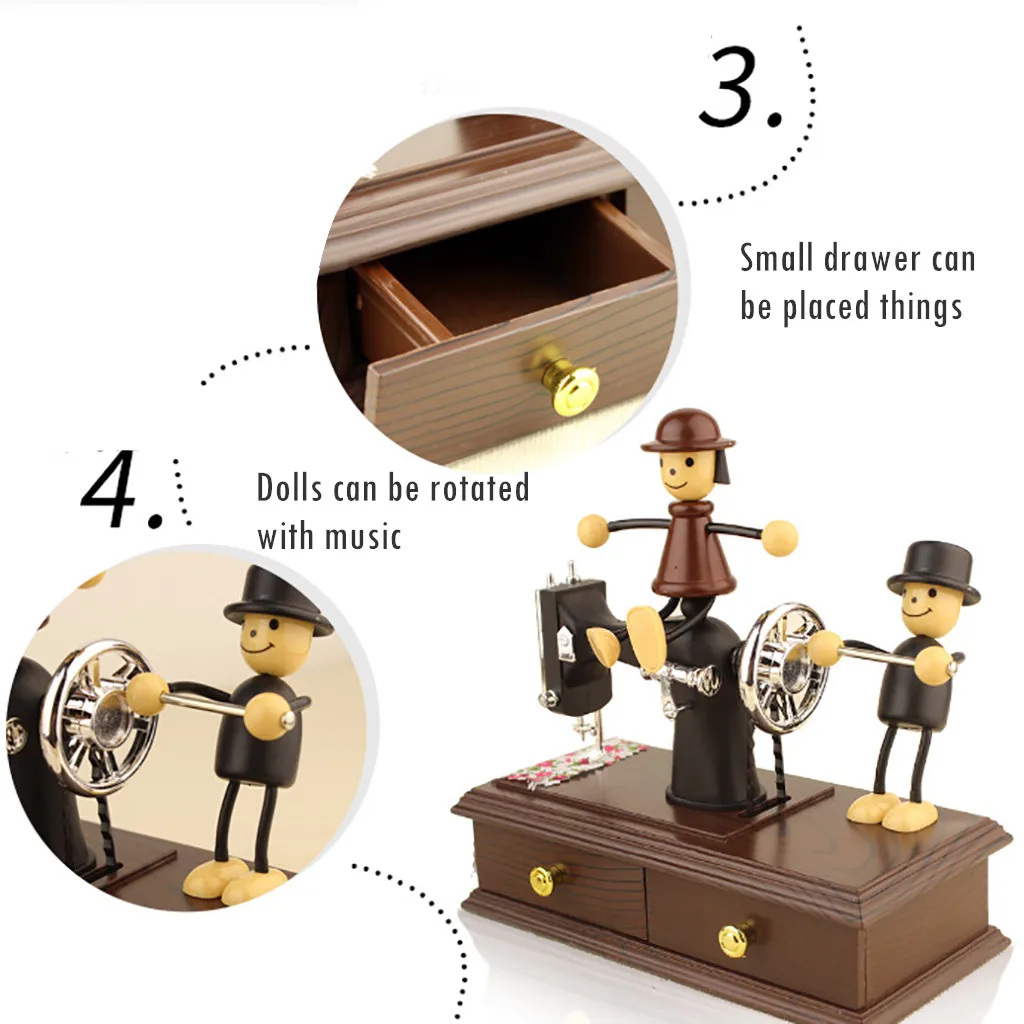 3.

Small drawer can be placed things

4.

Dolls can be rotated with music