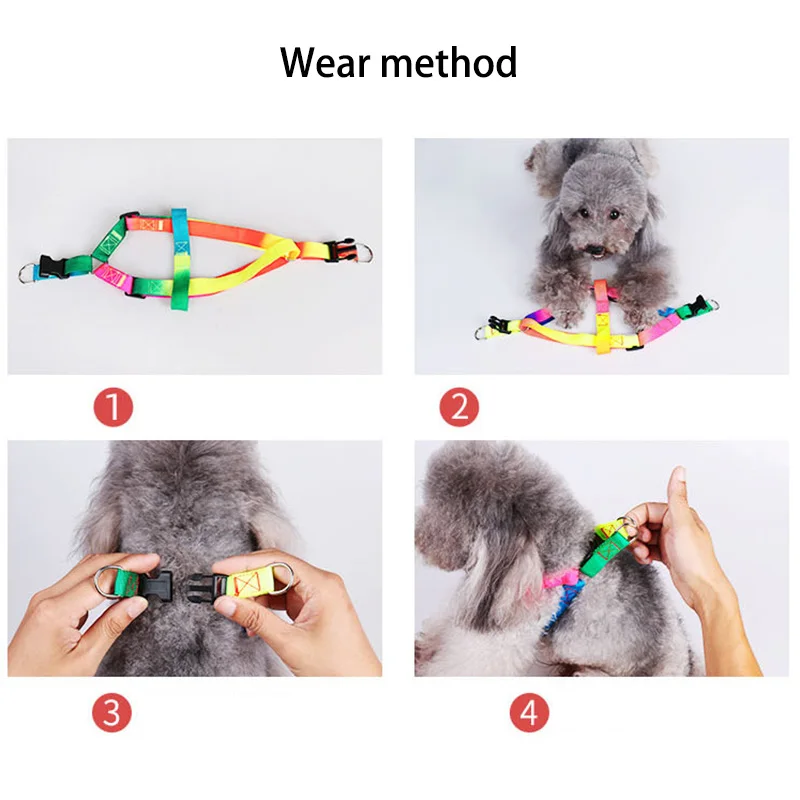 Wear method

1

2

3

4